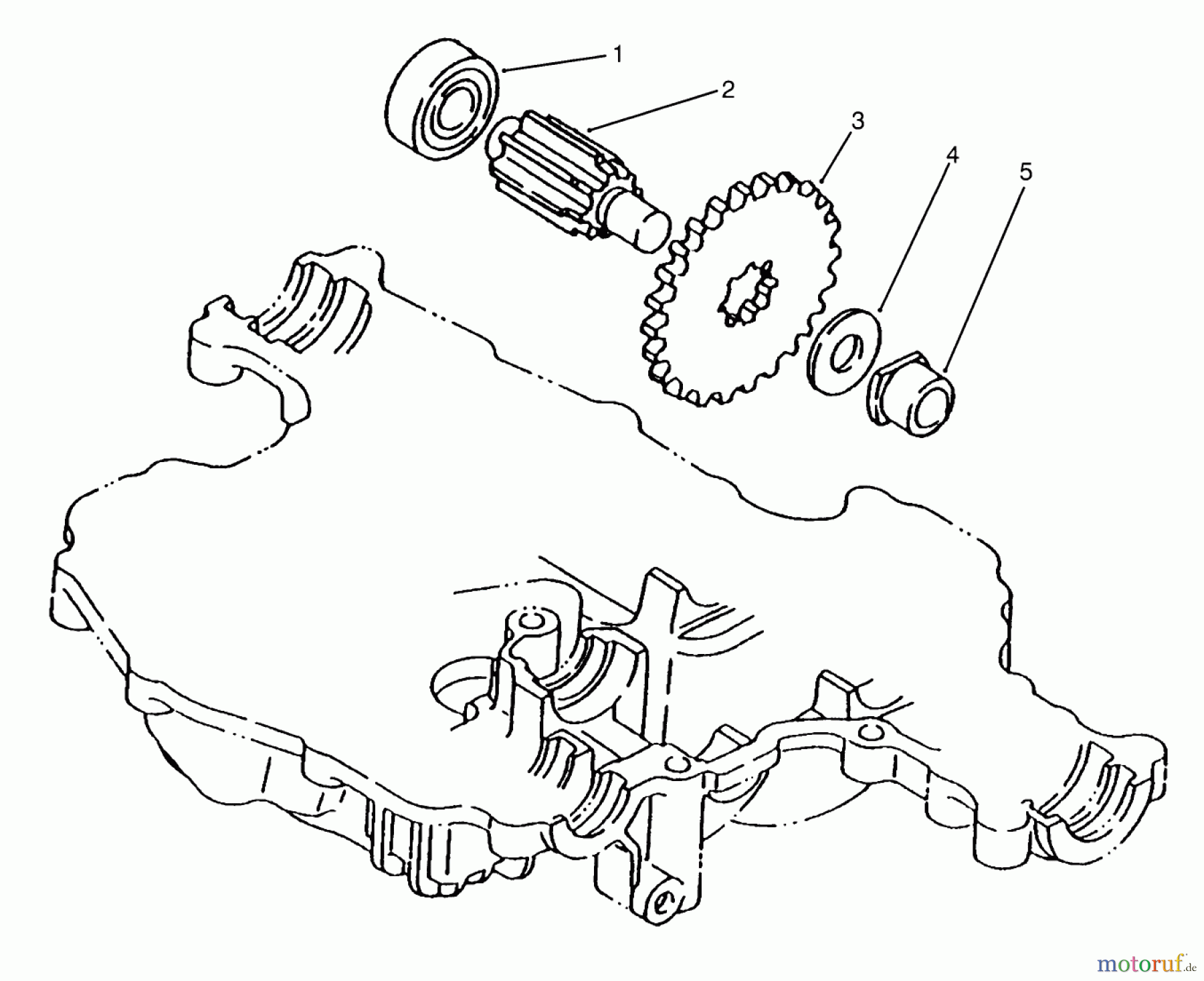 1
2
3
4
5
motoruf.de