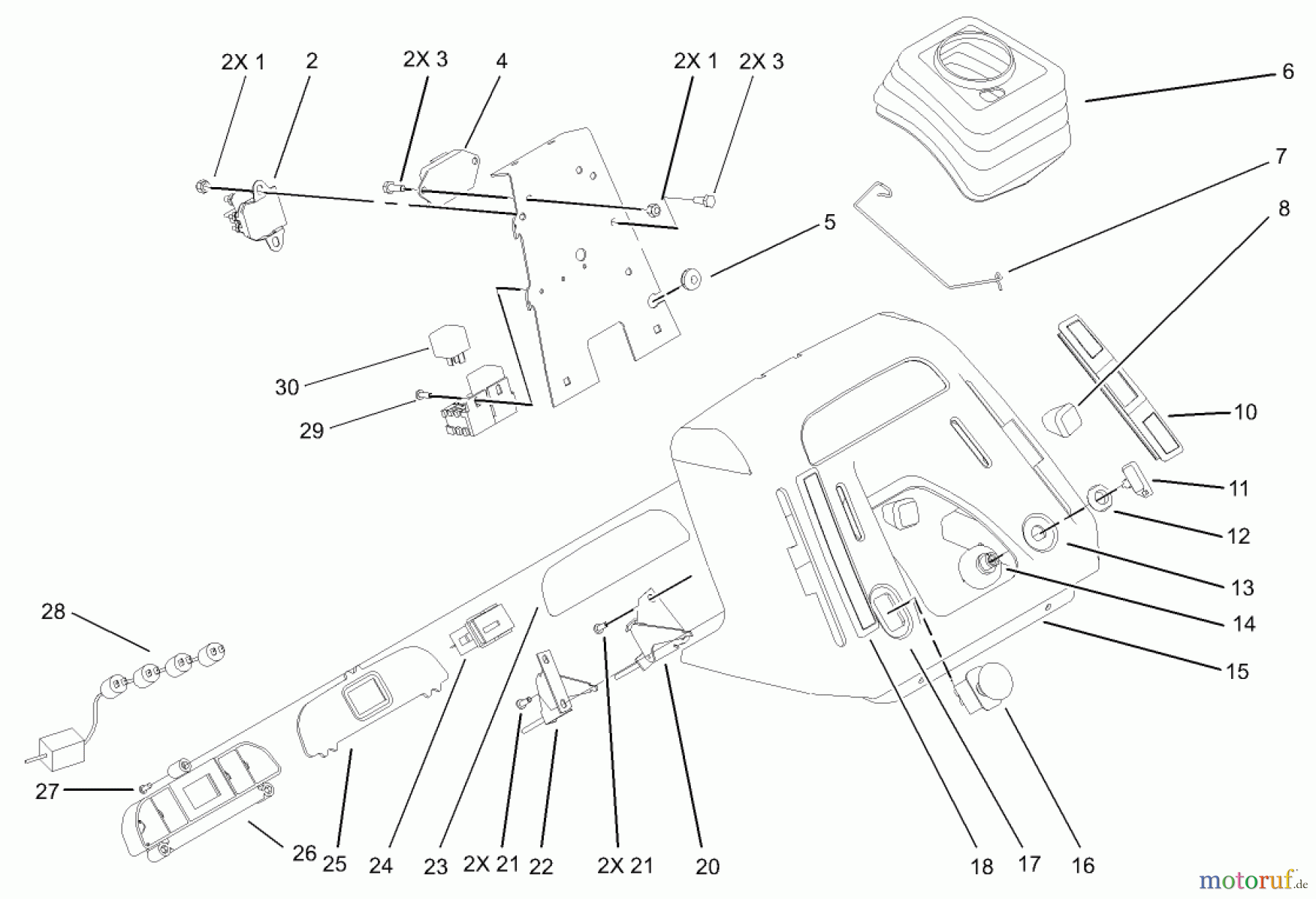 2X 1
2
2X 3
4
2X 1
2X 3
6
7
8
5
30
29
10
11
12
13
14
15
28
27
26
25
24
23
2X 21
22
2X 21
20
18
17
16
motoruf.de