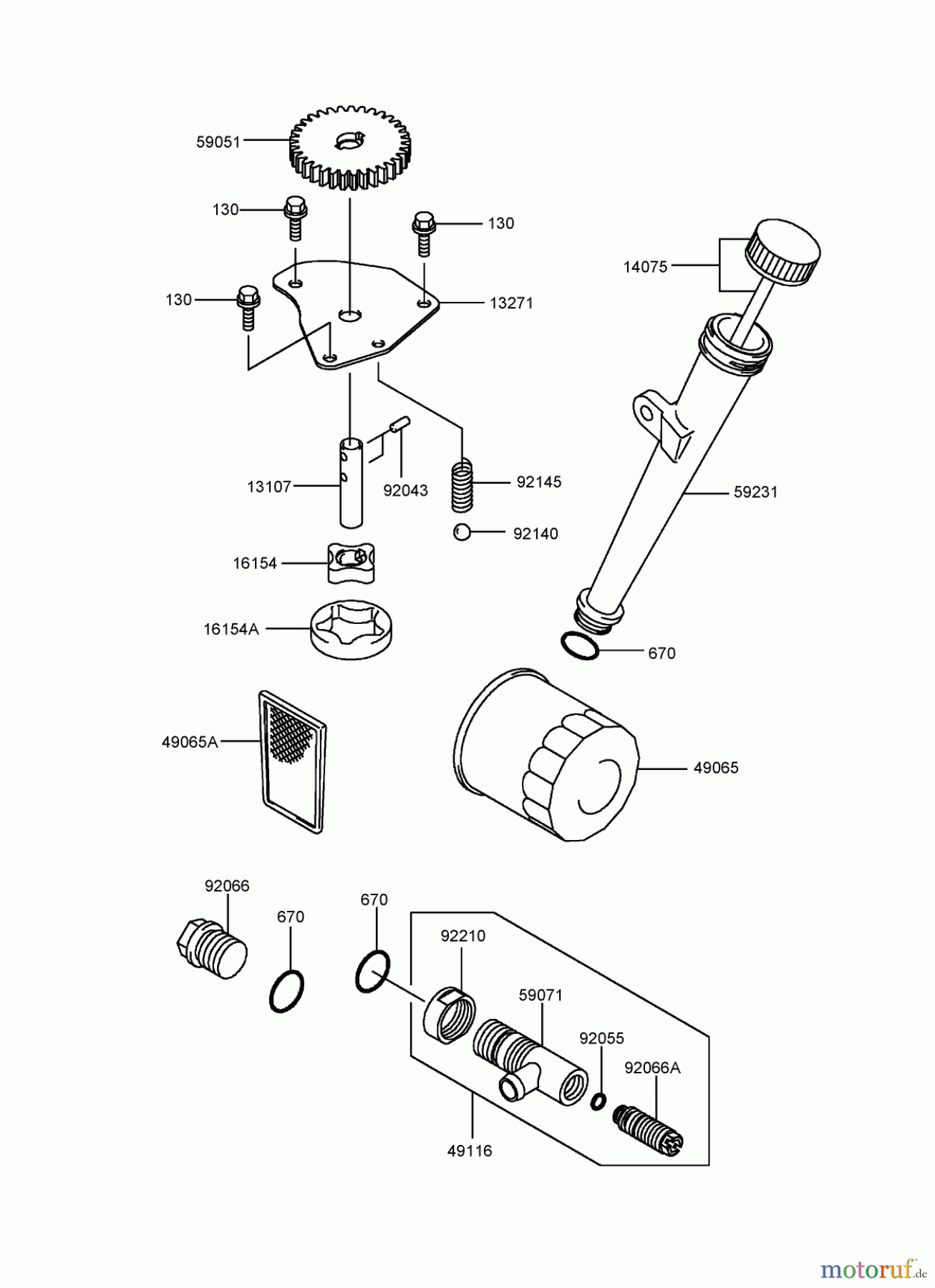 59051

130

130

14075

130

13271

13107

92043

92145

59231

92140

16154

16154A

670

49065A

49065

92066

670

670

92210

59071

92055

92066A

49116

motoruf.de