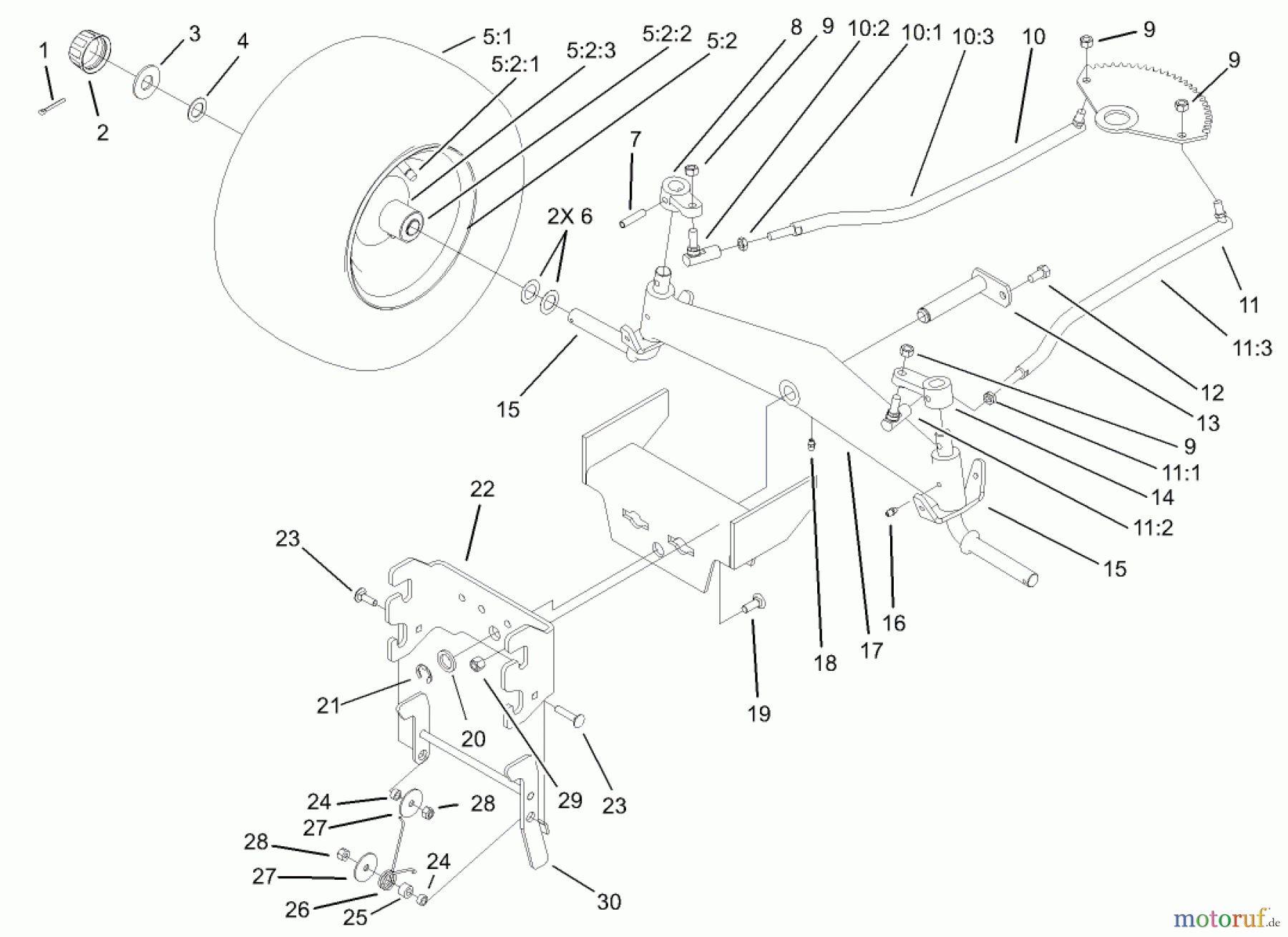 1
2
3
4
5:1
5:2:1
5:2:3
5:2:2
5:2
8
9
10:2
10:1
10:3
10
9
9
7
2X 6
11
11:3
12
13
9
11:1
14
11:2
15
15
16
17
18
19
22
23
21
20
29
23
24
28
27
28
27
24
26
25
30
motoruf.de