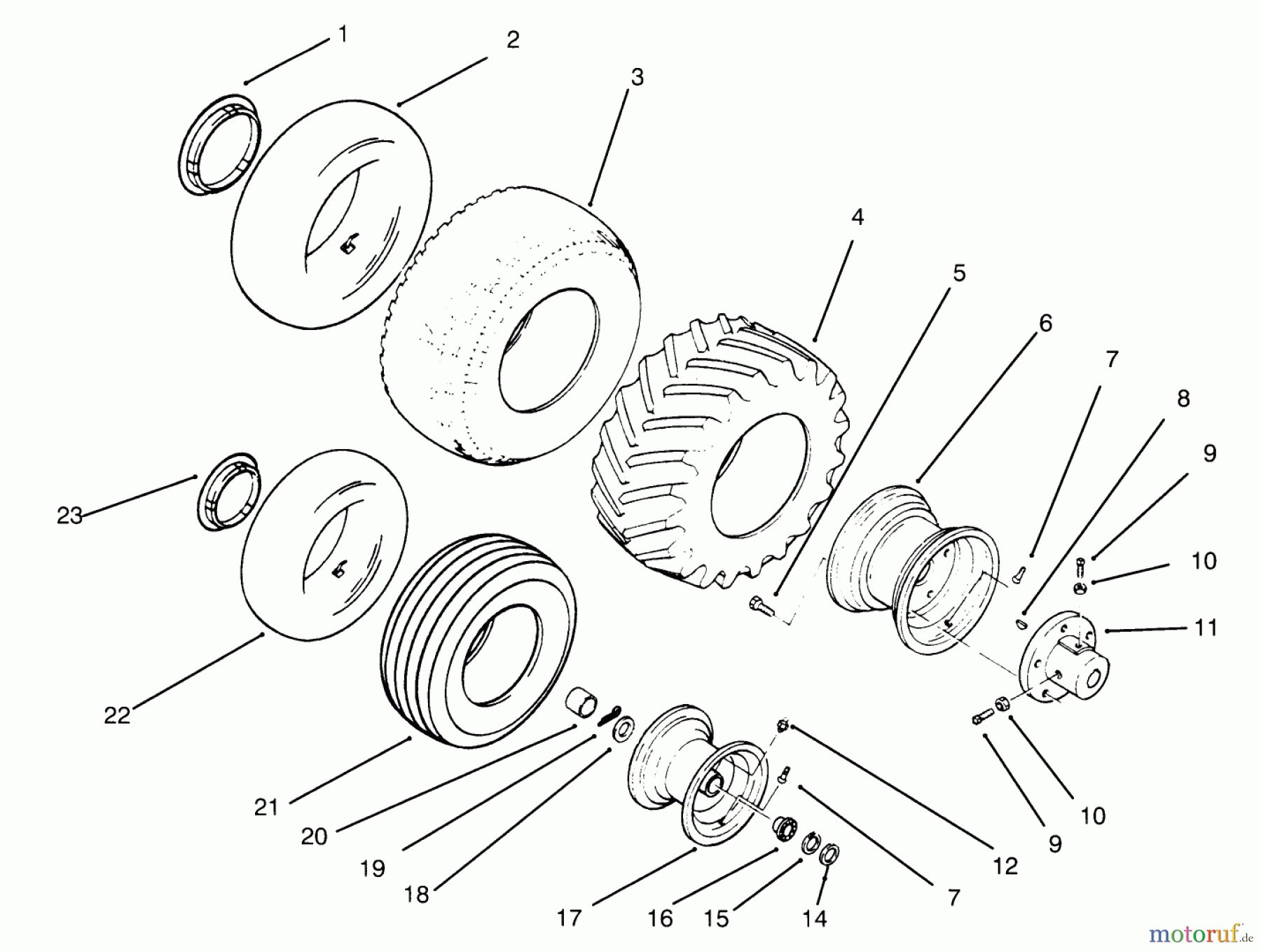 1
2
3
4
5
6
7
8
9
10
11
23
22
21
20
19
18
17
16
15
14
7
12
9
10

motoruf.de