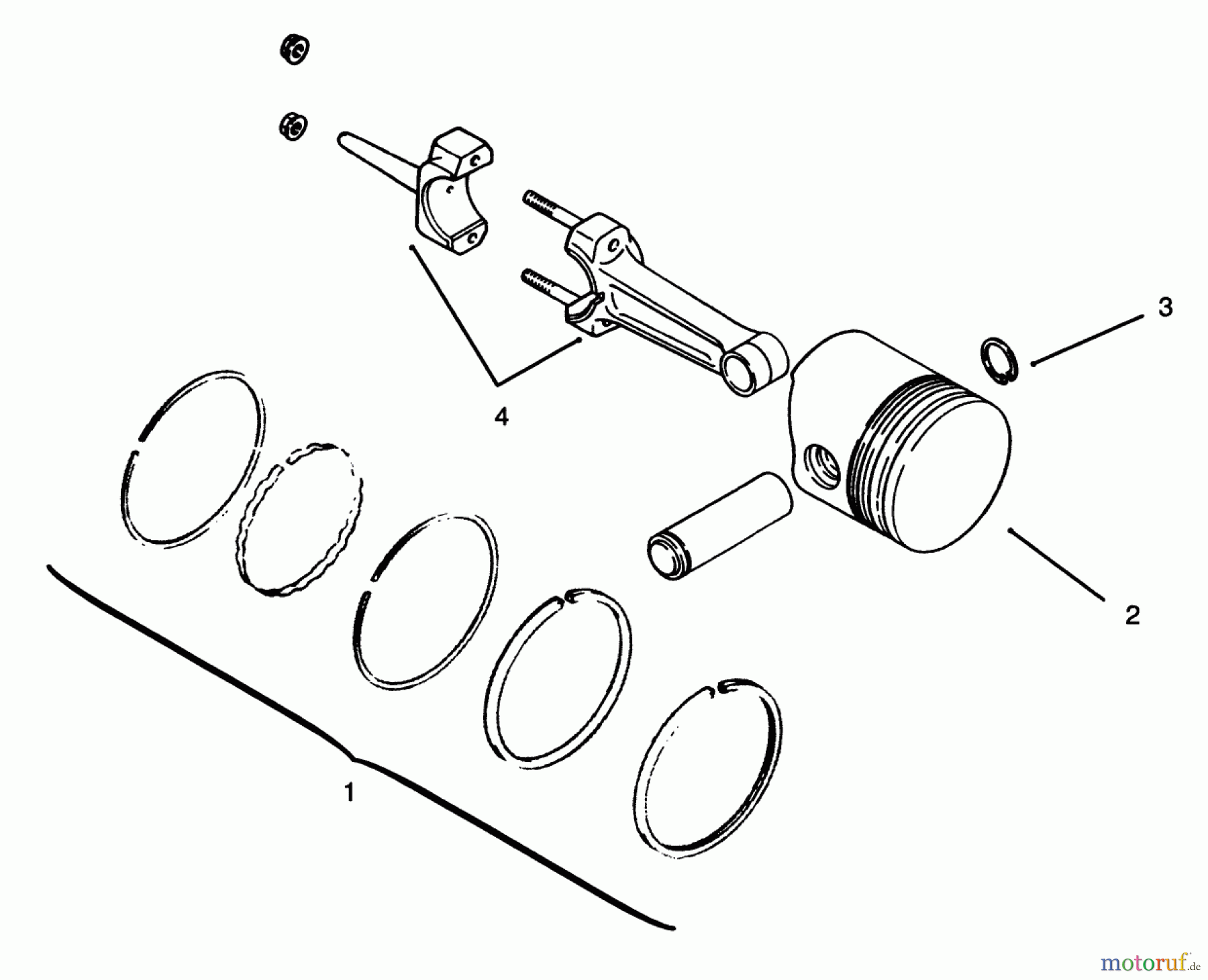 3

4

2

1

motoruf.de