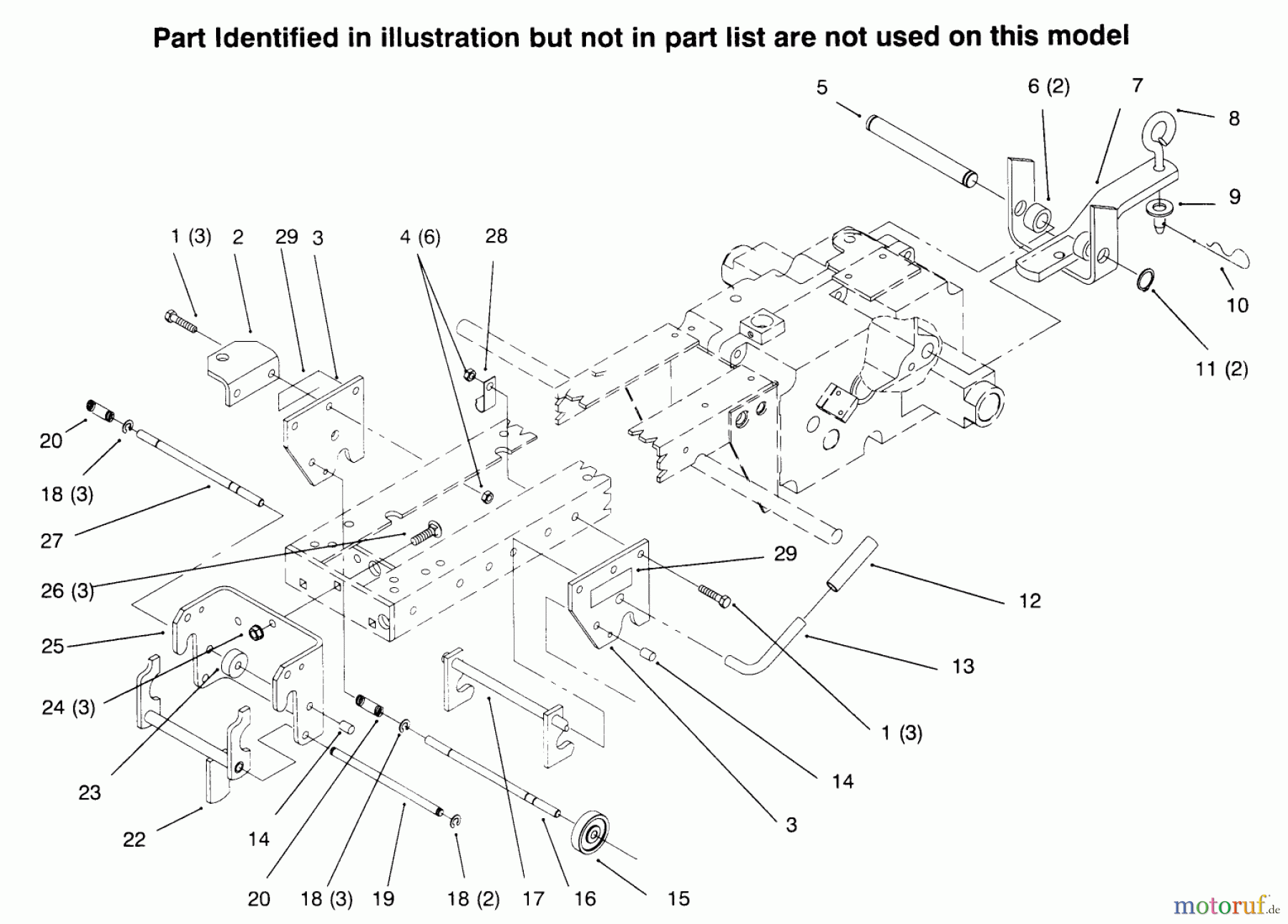 Part Identified in illustration but not in part list are not used on this model

5
6 (2)
7
8
9
10
11 (2)
1 (3)
2
29
3
4 (6)
28
20
18 (3)
27
26 (3)
25
24 (3)
23
22
14
20
18 (3)
19
18 (2)
17
16
15
29
12
13
1 (3)
14
3

motoruf.de