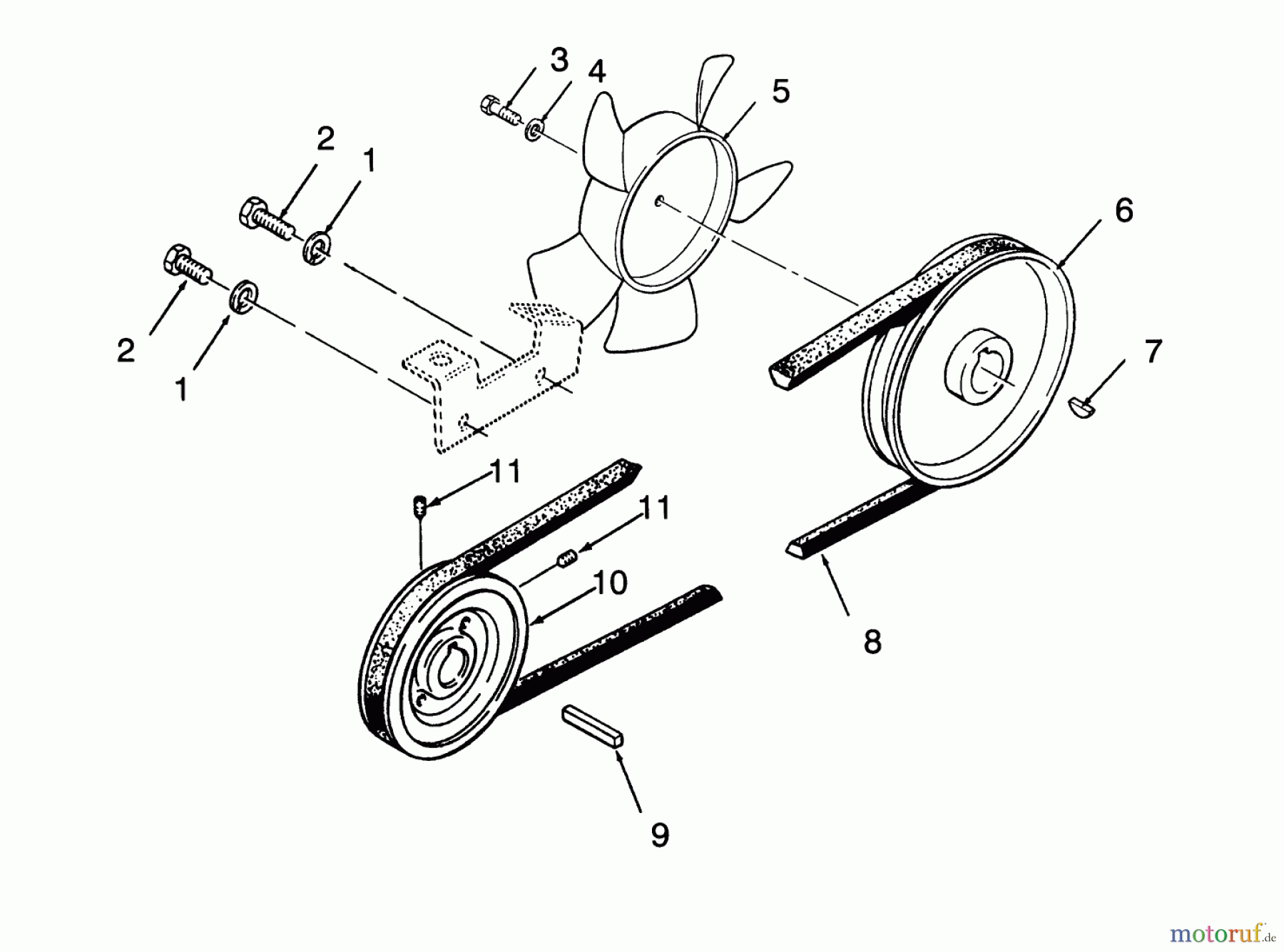 3
4
5
2
1
6
2
1
7
11
11
10
8
9
motoruf.de