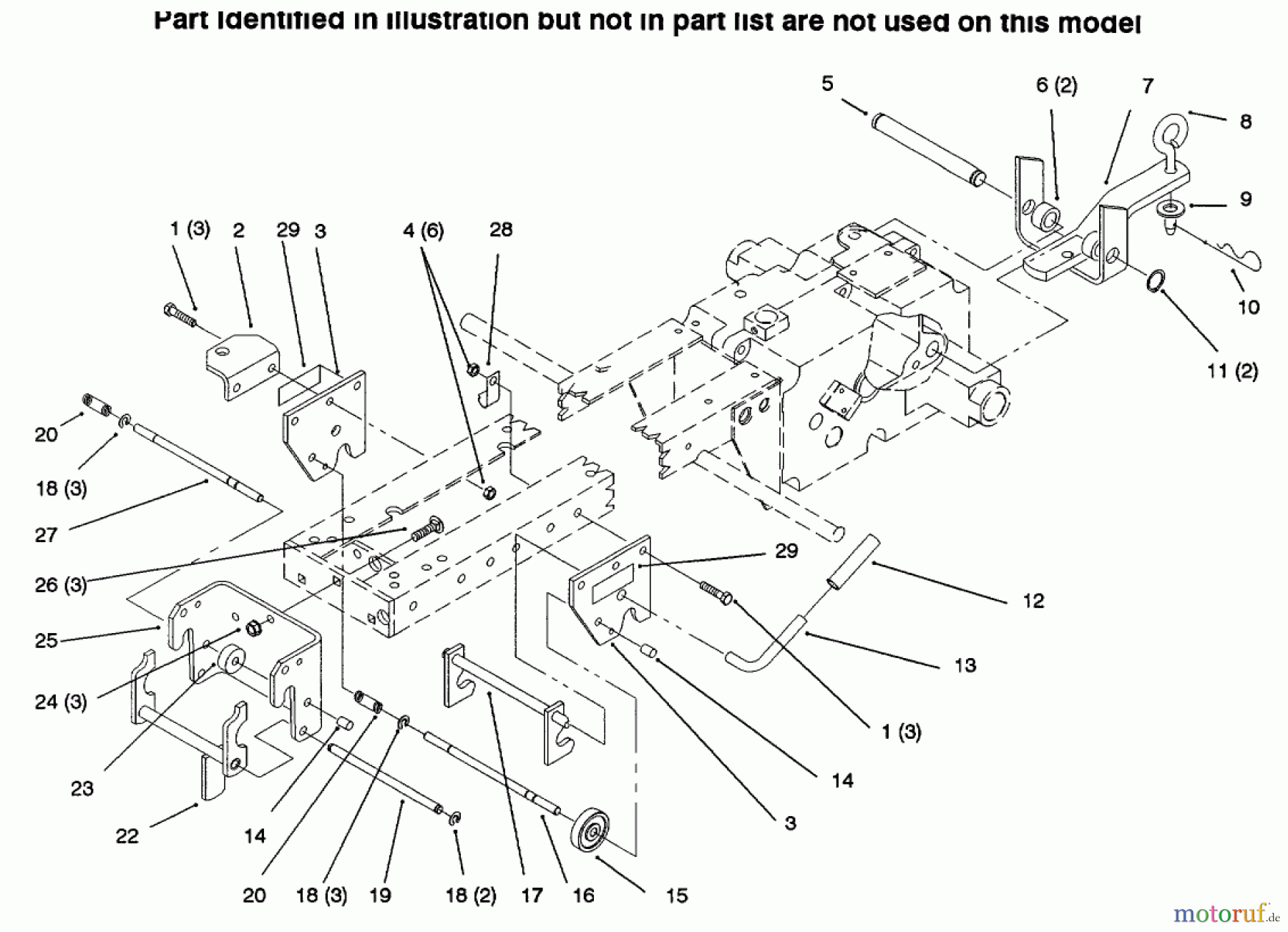 Part identified in illustration but not in part list are not used on this model

5
6 (2)
7
8
9
10
11 (2)
1 (3)
2
29
3
4 (6)
28
20
18 (3)
27
26 (3)
25
24 (3)
23
22
14
20
18 (3)
19
18 (2)
17
16
15
29
12
13
1 (3)
14
3

motoruf.de