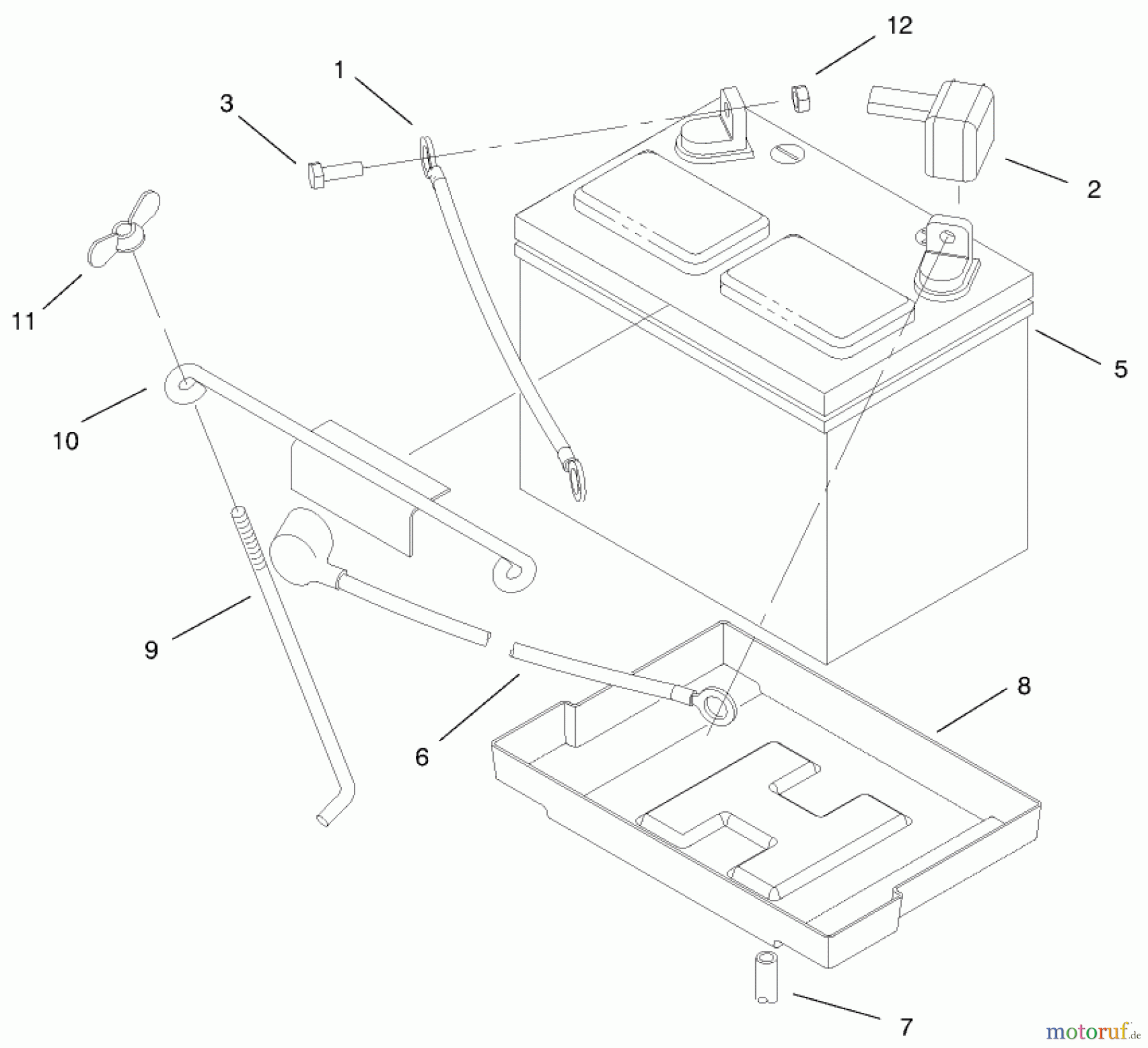 12
1
3
2
11
5
10
9
8
6
7
motoruf.de