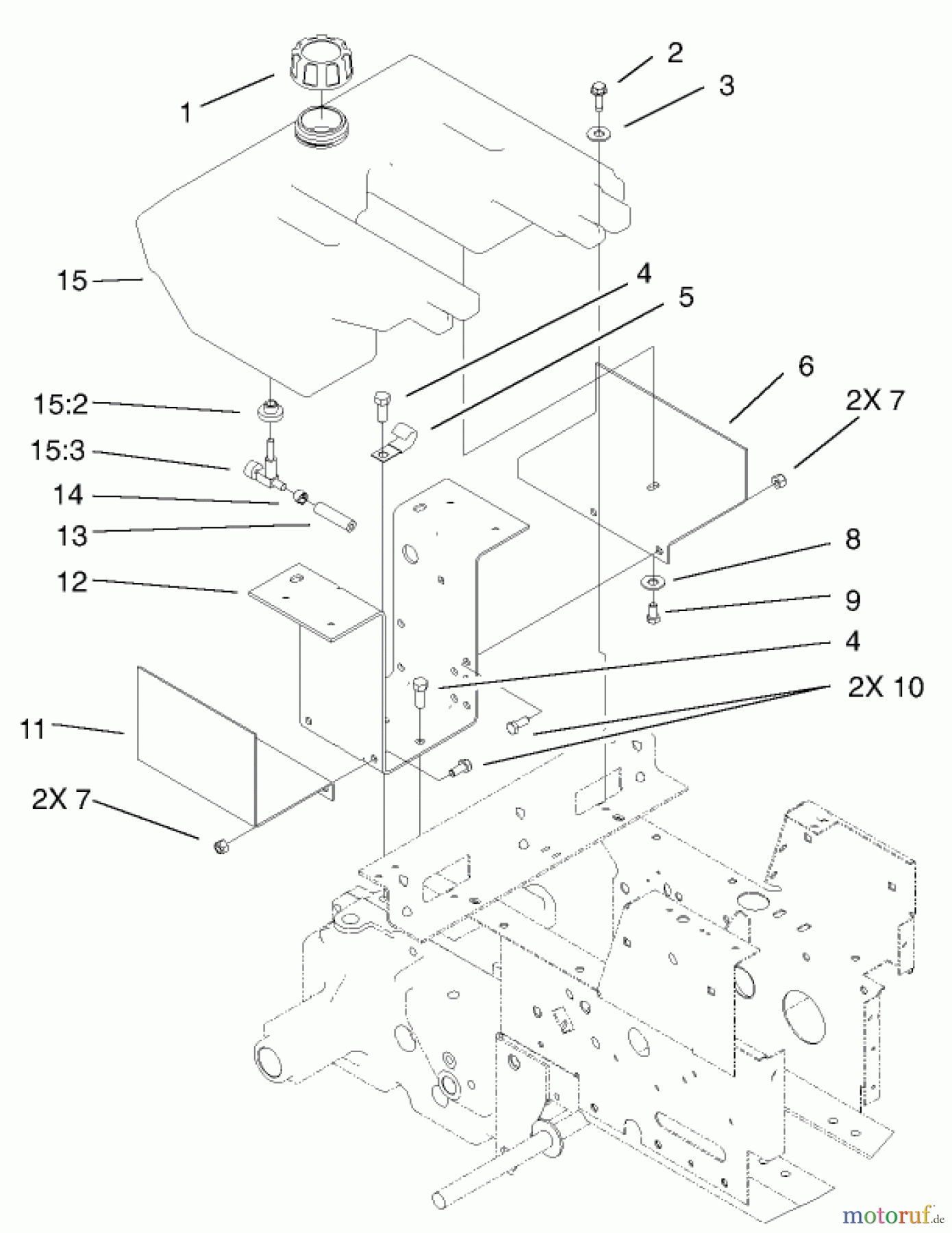 1
2
3
15
4
5
6
2X 7
15:2
15:3
14
13
12
8
9
4
2X 10
11
2X 7
motoruf.de