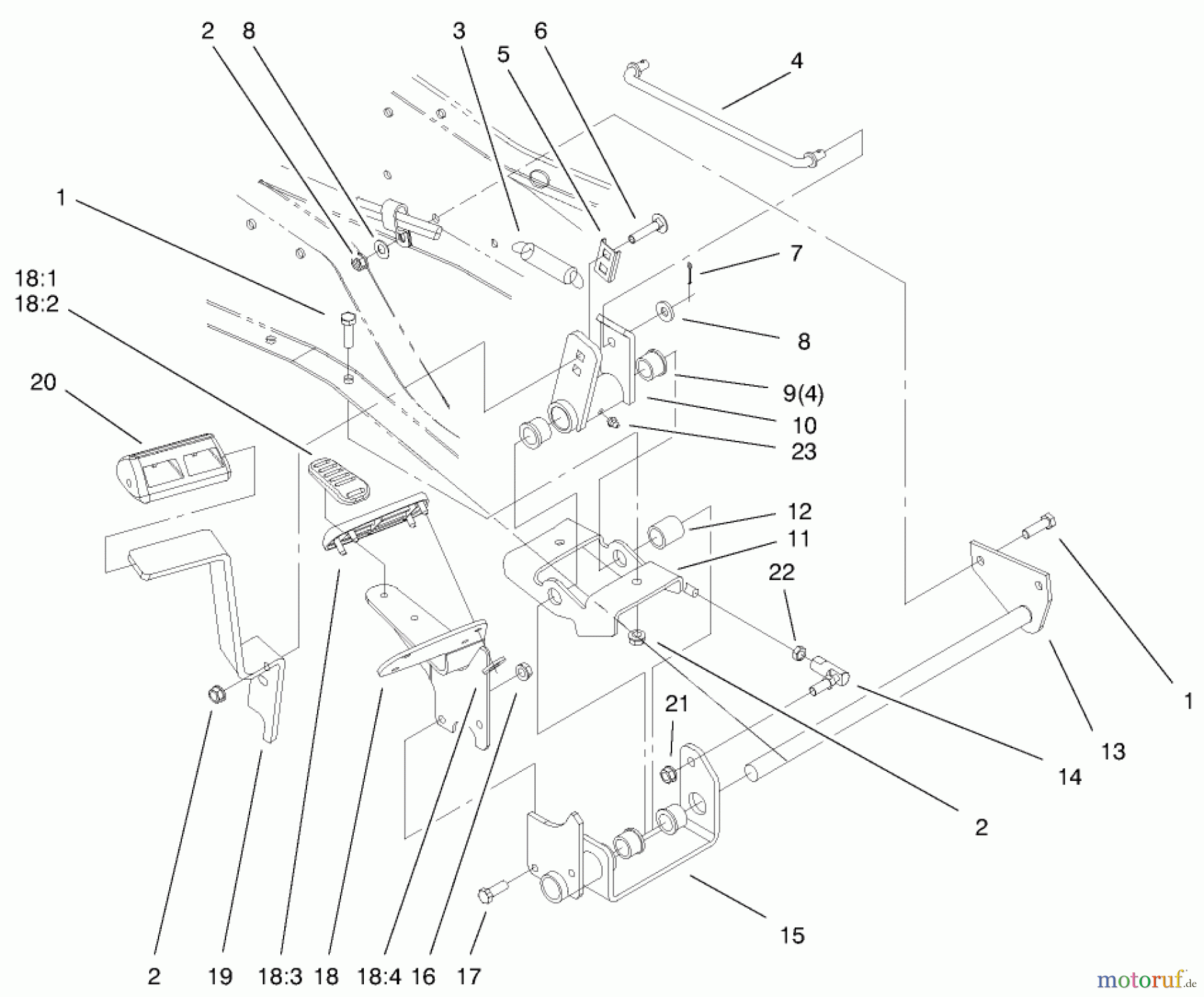 2 8 3 5 6 4

1

7

18:1
18:2

8

20

9(4)

10

23

12

11

22

1

21

13

14

2

15

2 19 18:3 18 18:4 16 17

motoruf.de