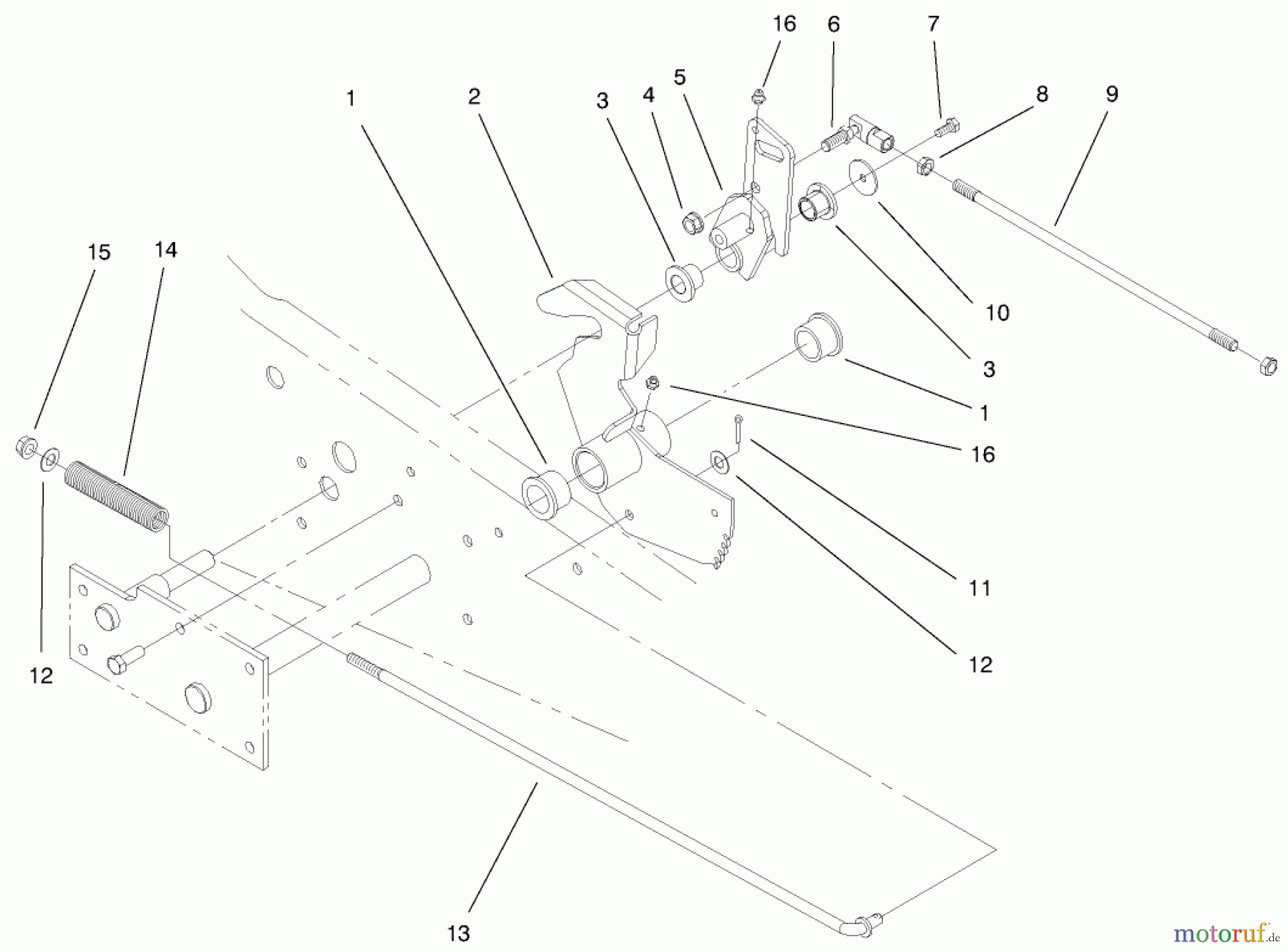 16
6
7
1
2
3
4
5
8
9
15
14
10
3
1
16
11
12
12
13
motoruf.de