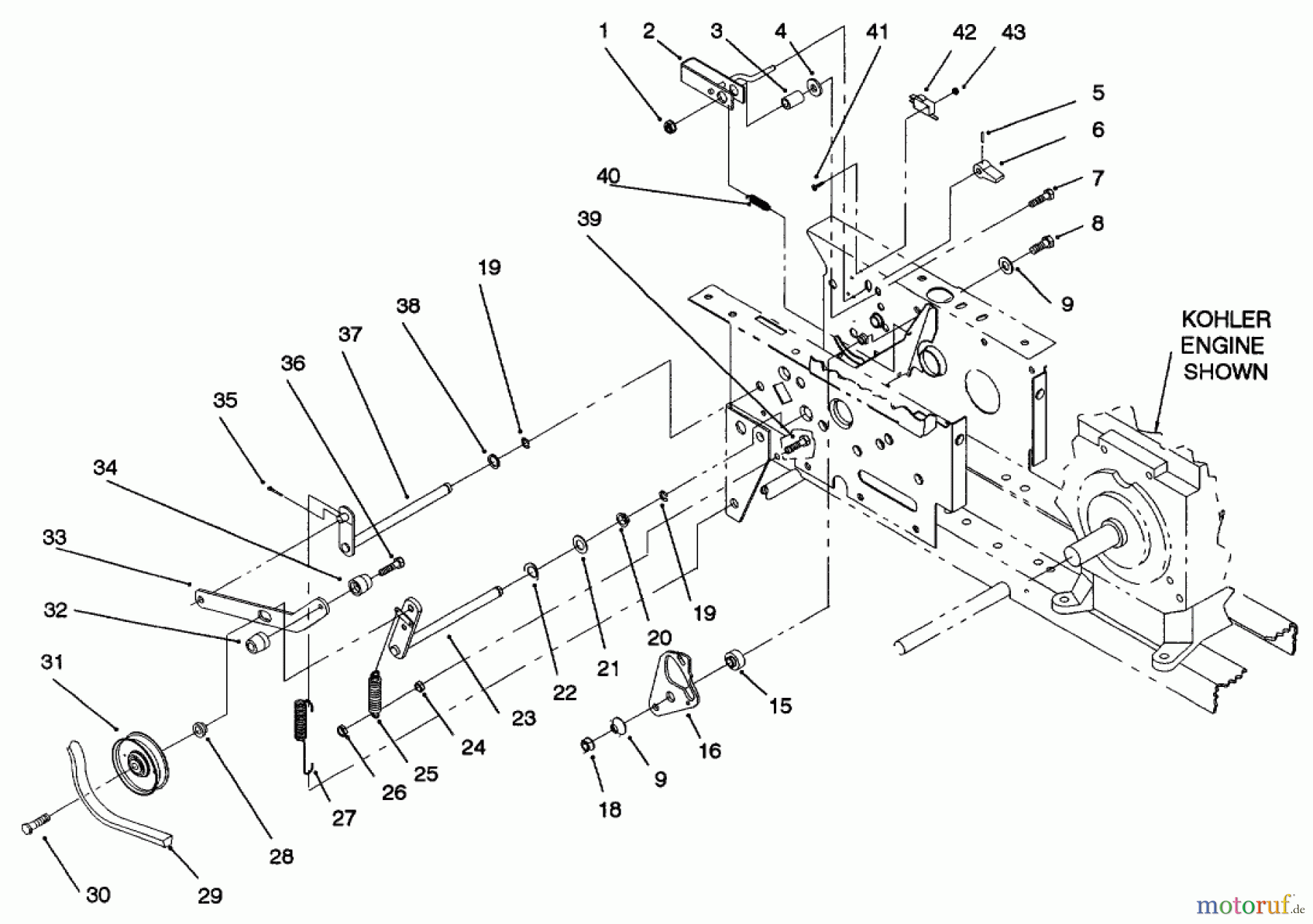 1 2 3 4 41 42 43

5

6

7

8

9

40

39

19

38

37

36

35

34

33

32

31

KOHLER ENGINE SHOWN

19

20

21

22

23

24

25

26

27

28

29

30

15

16

9

18

motoruf.de