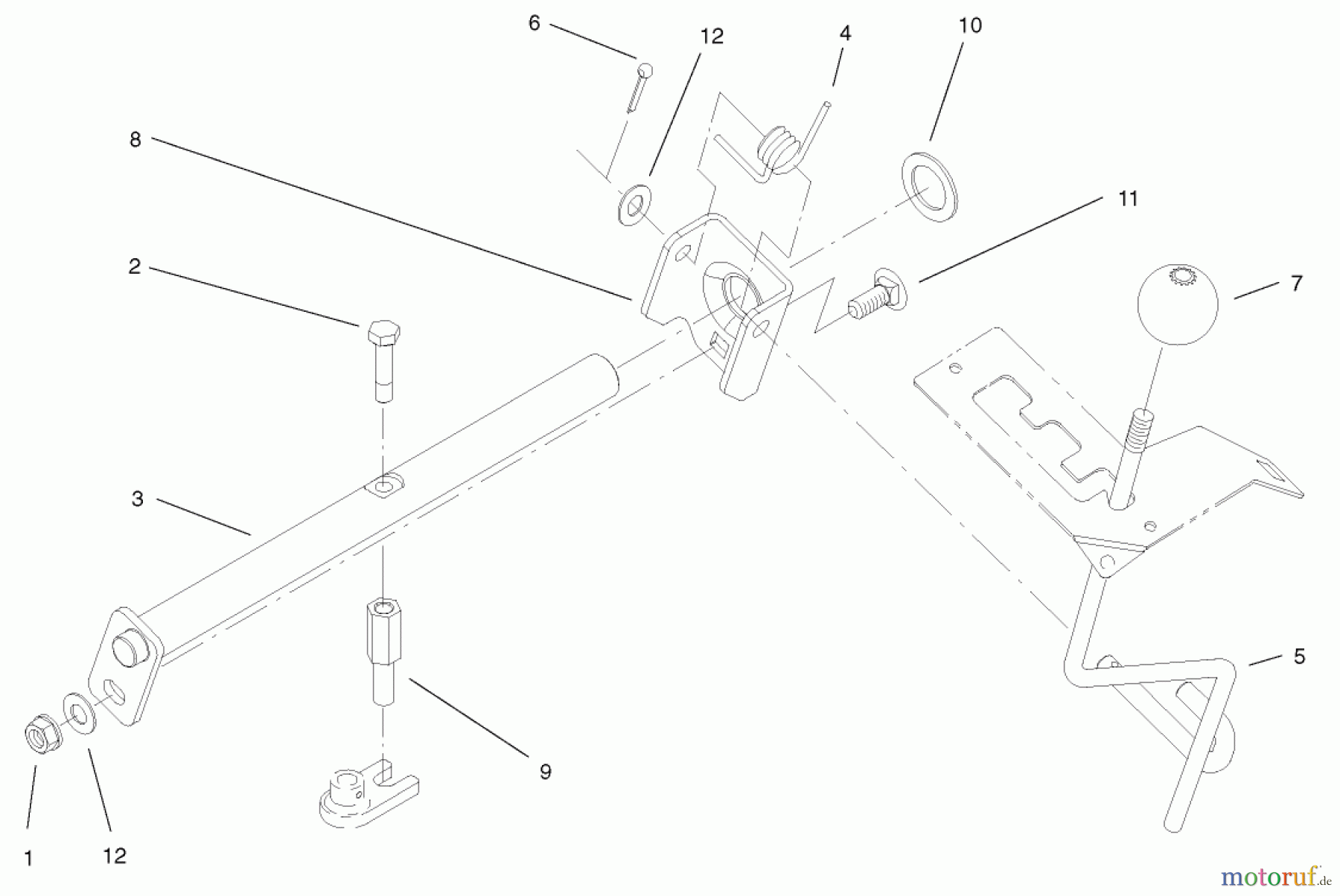 6
12
4
10
8
11
2
7
3
5
9
1
12
motoruf.de