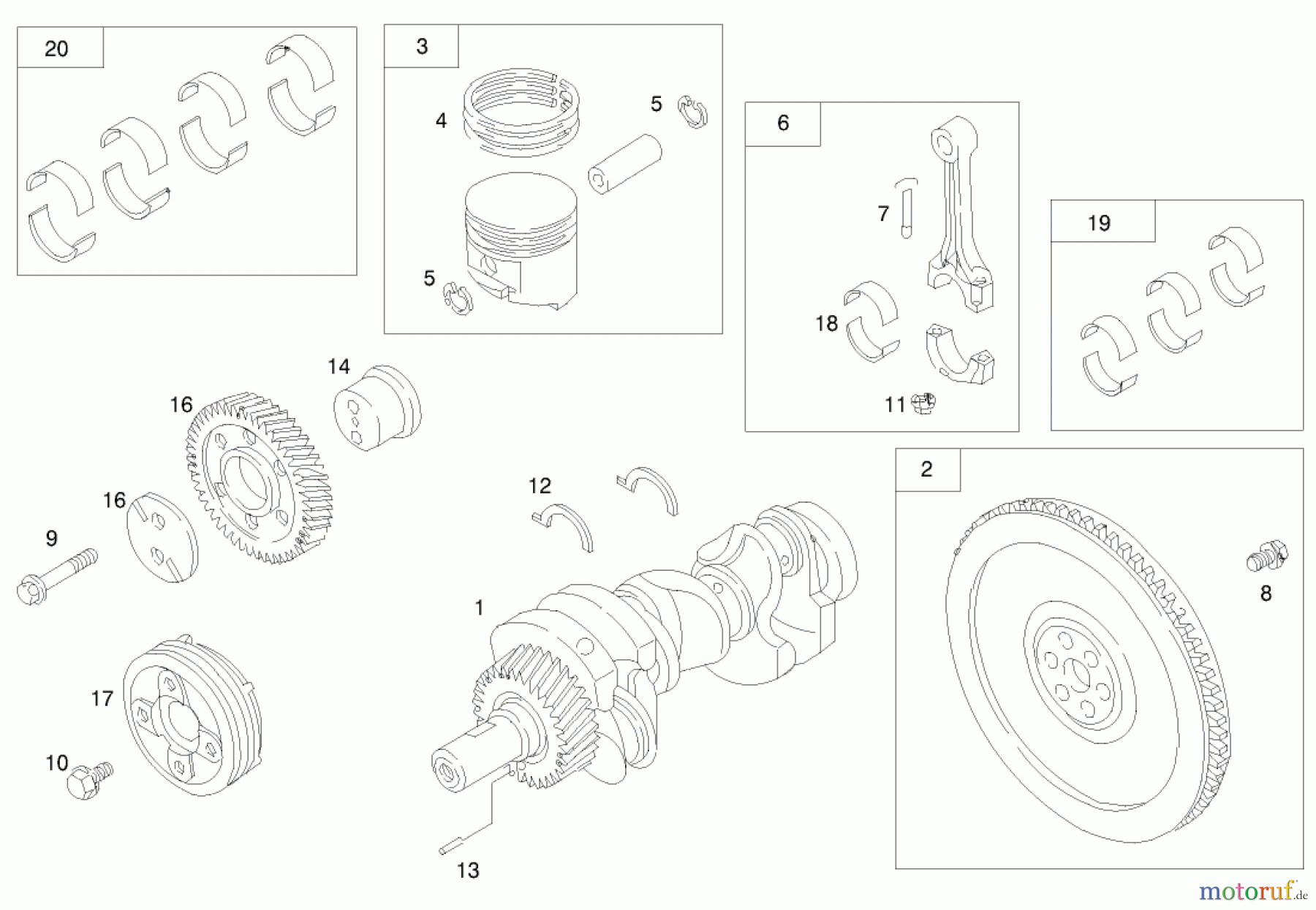 20

3

4

5

5

6

7

18

11

19

14

16

16

9

12

1

17

10

13

2

8

motoruf.de