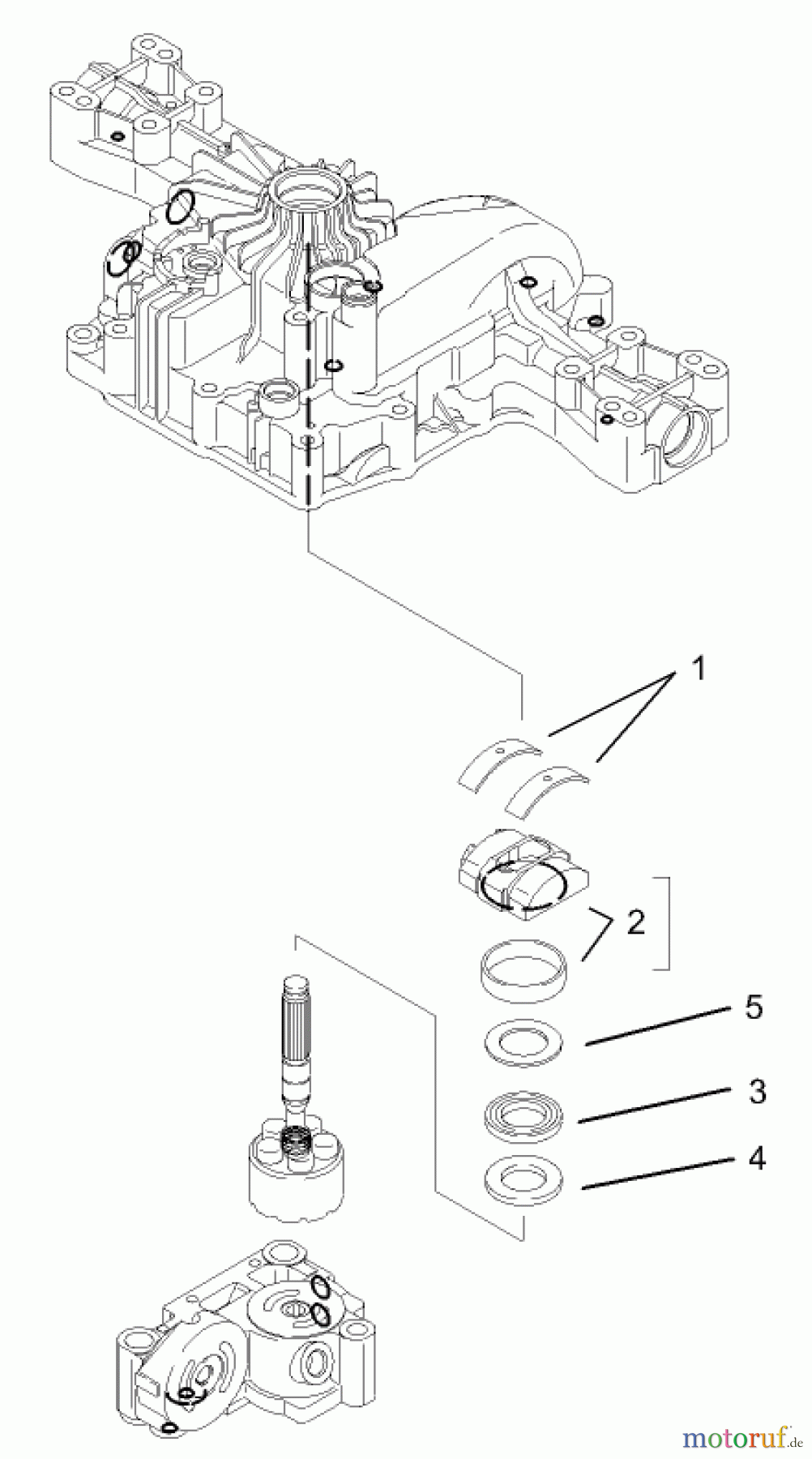 1

2

5

3

4

motoruf.de