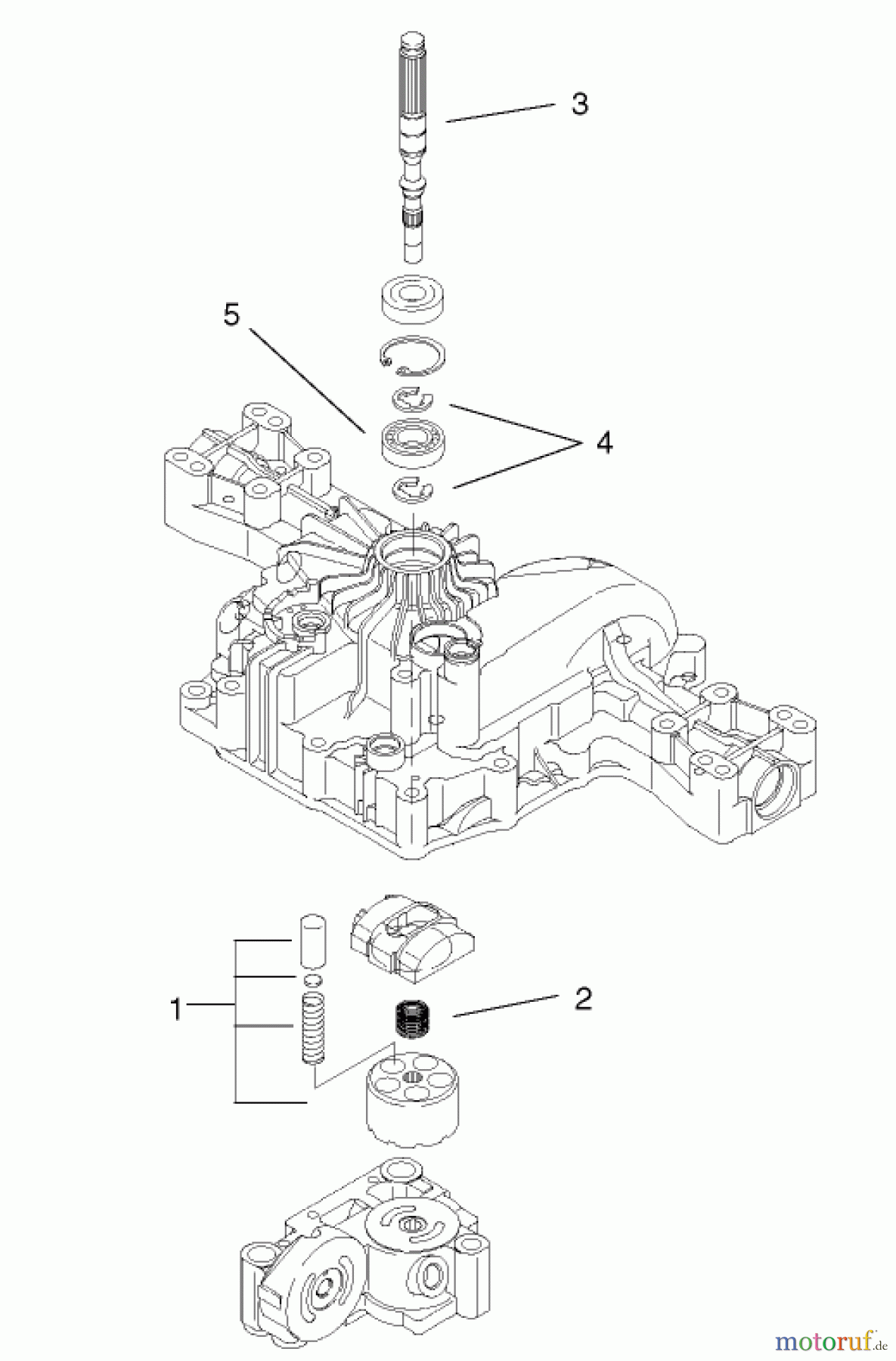 3

5

4

1

2

motoruf.de