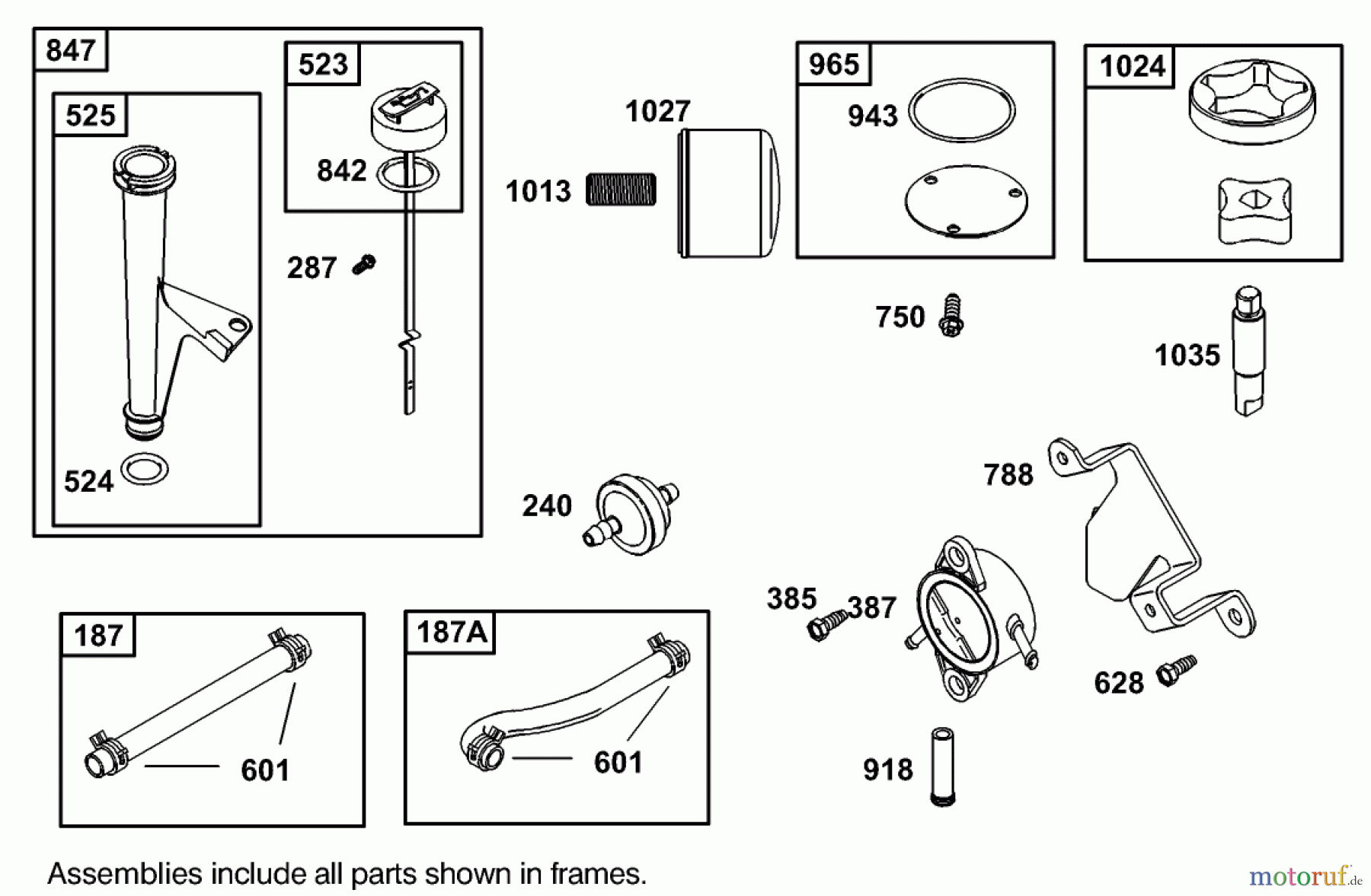 847
525
524
523
842
287
1027
1013
965
943
1024
750
1035
240
788
385
387
628
918
187
601
187A
601

Assemblies include all parts shown in frames.

motoruf.de