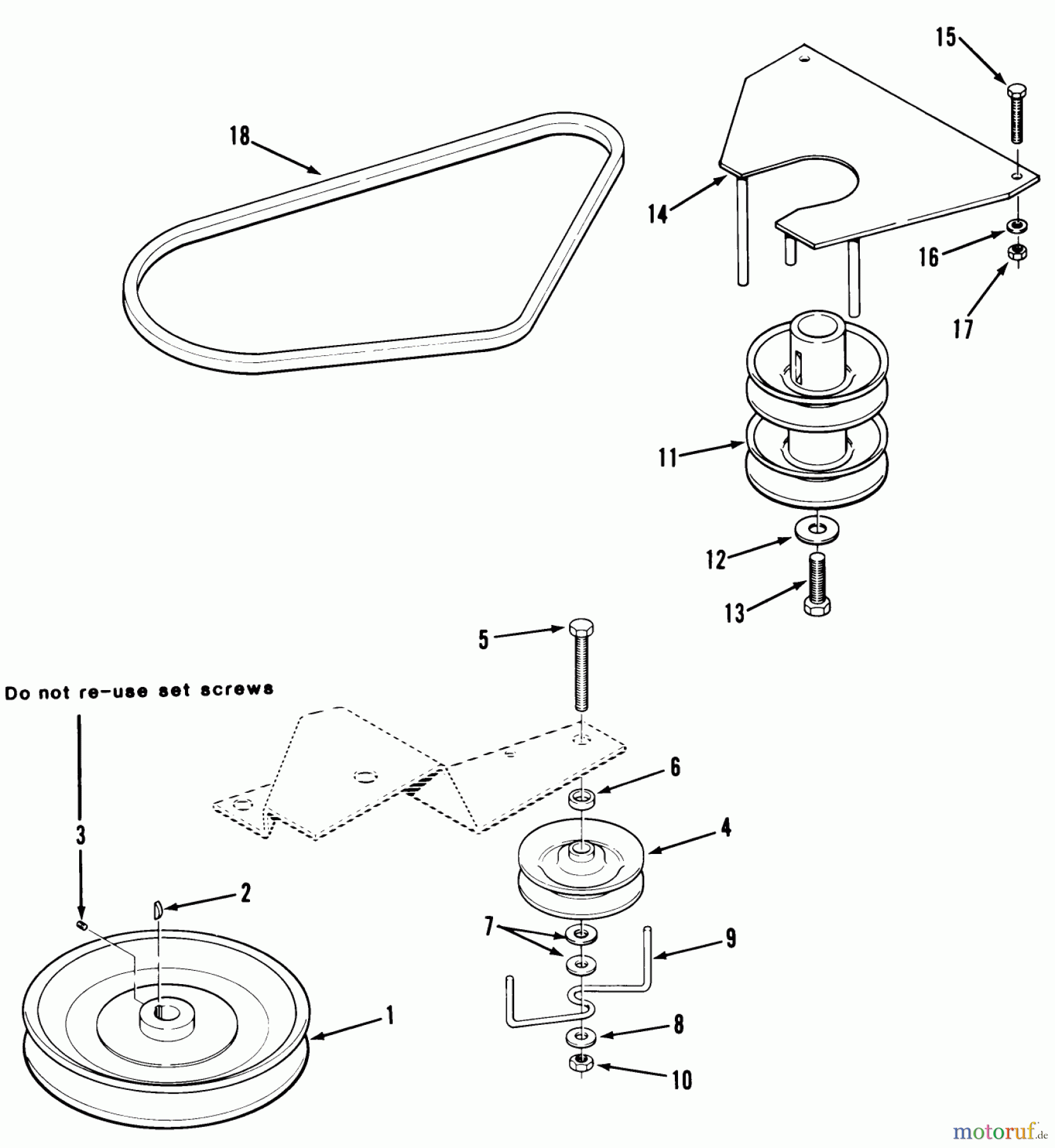 15
18
14
16
17
11
12
13
5
Do not re-use set screws
3
6
4
2
7
9
1
8
10
motoruf.de