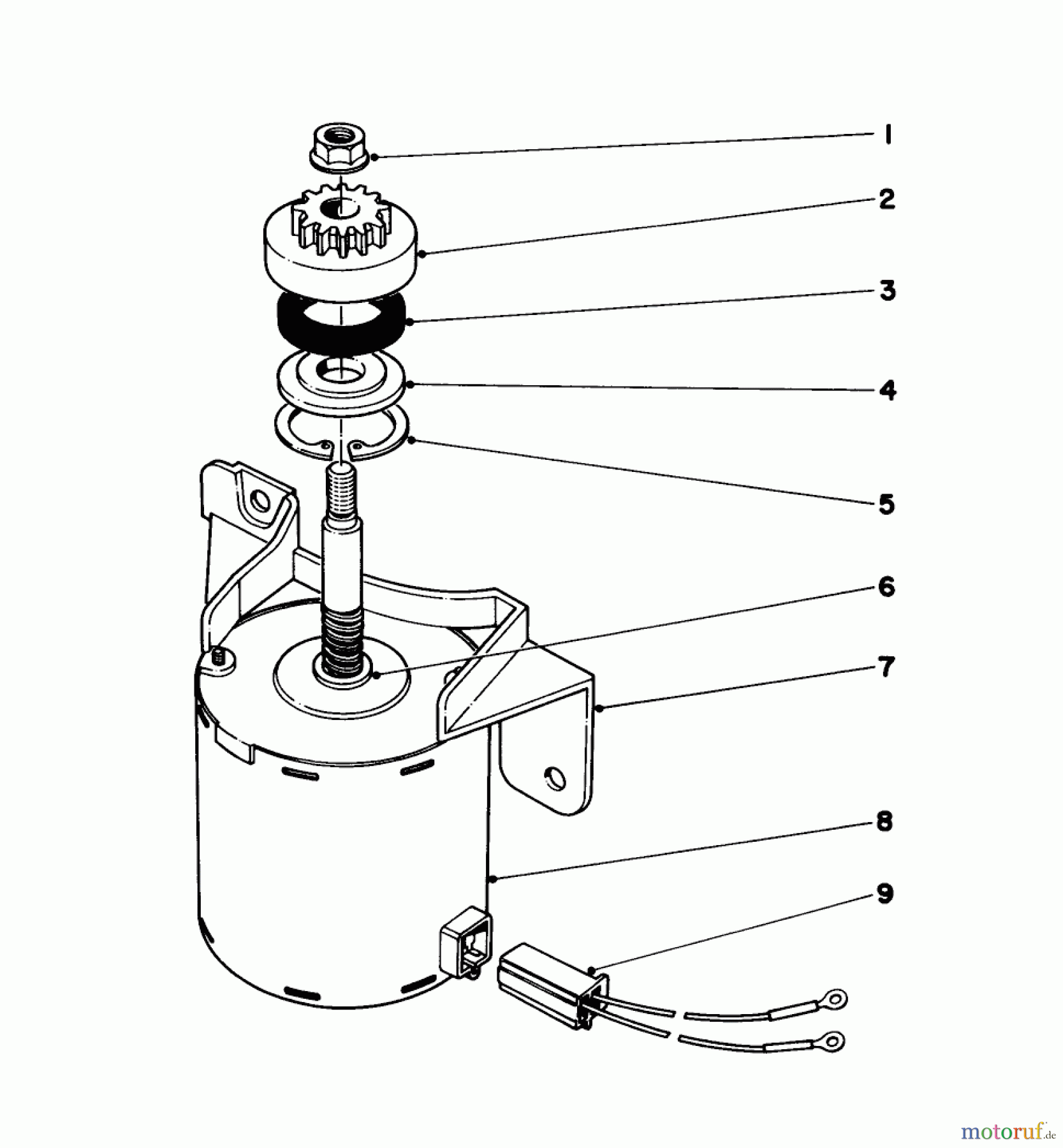 1
2
3
4
5
6
7
8
9

motoruf.de