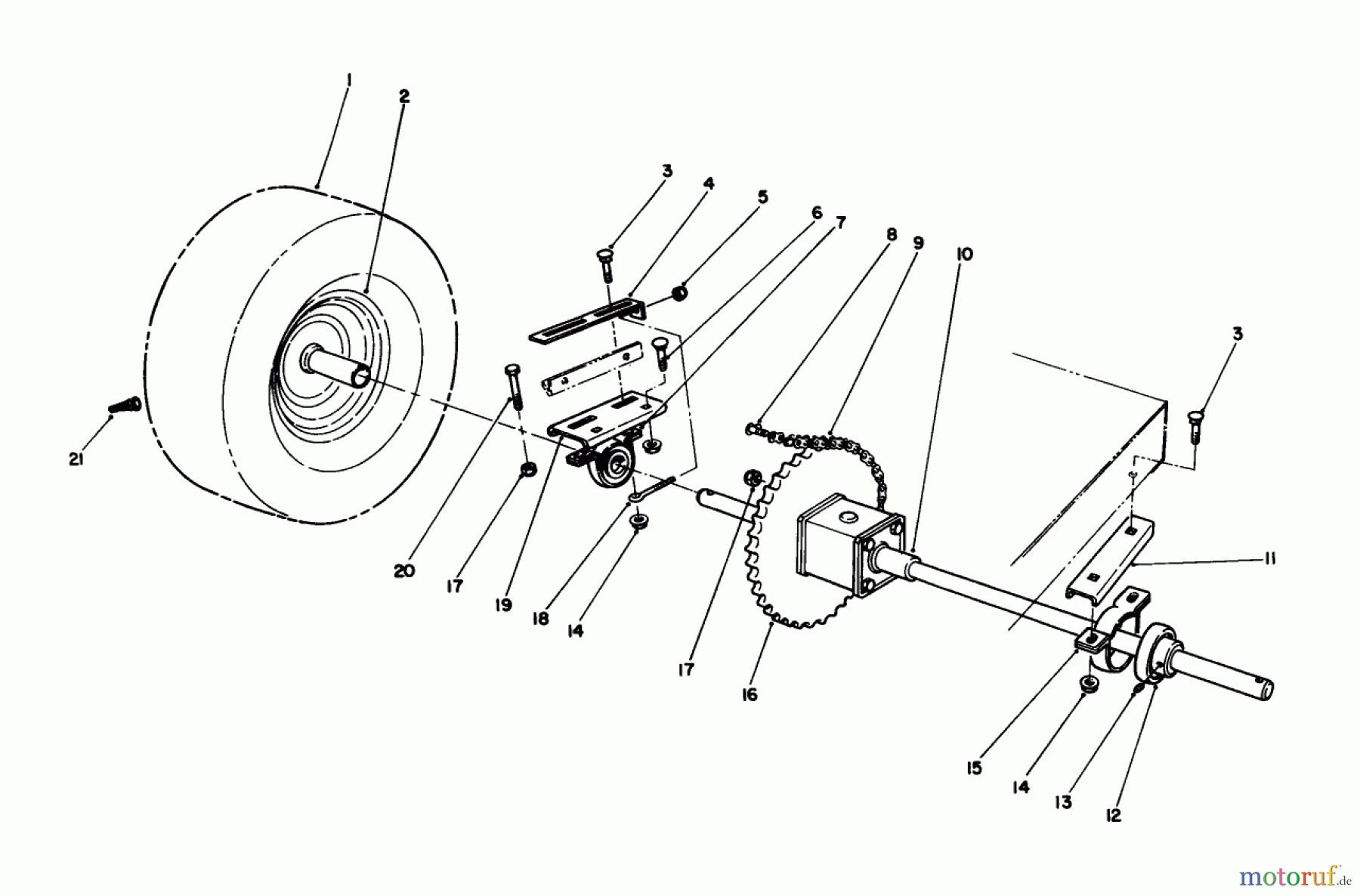 1
2
3
4
5
6
7
8
9
10
3
21
20
17
19
18
14
17
16
11
15
14
13
12
motoruf.de