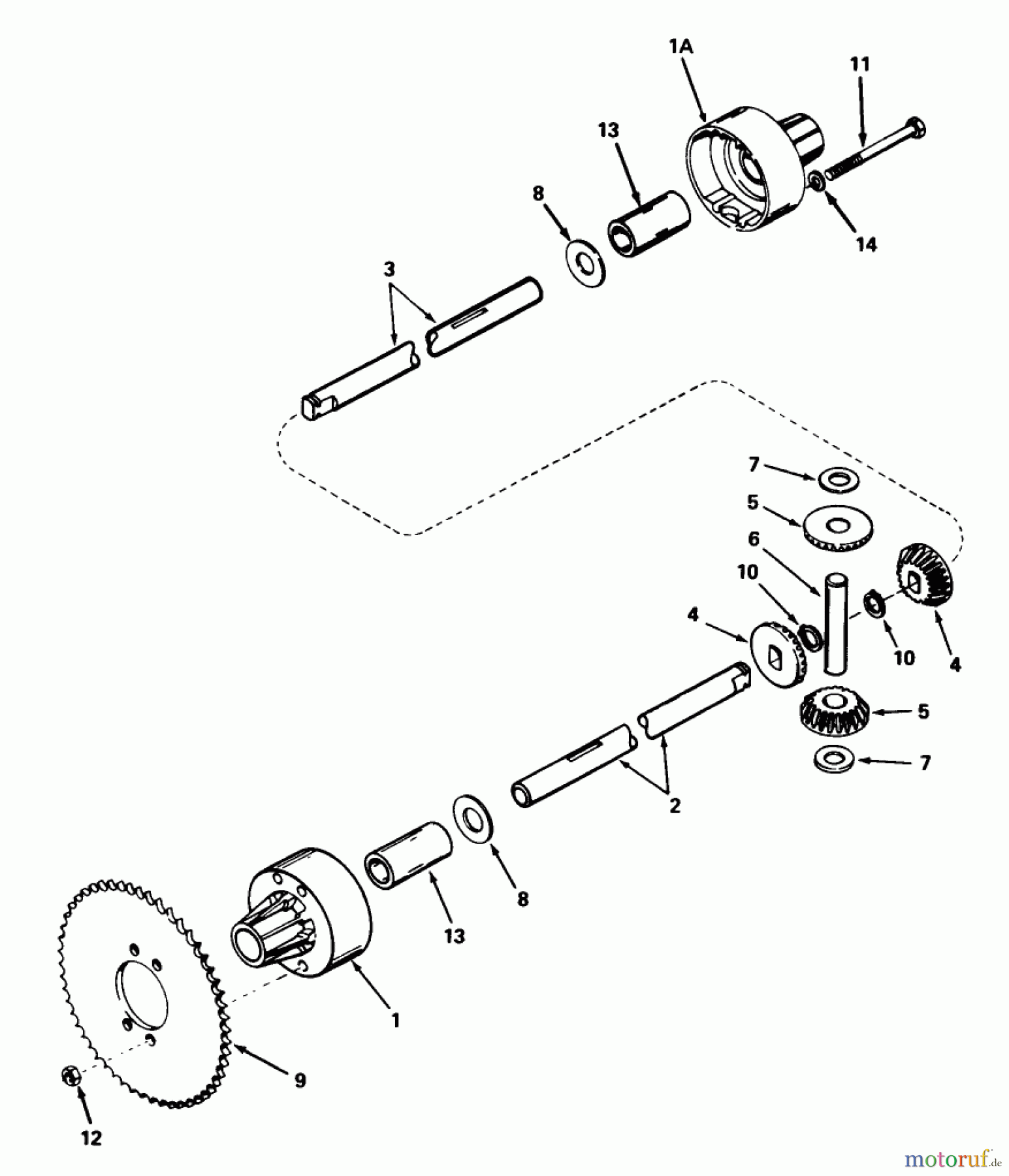 1A
11
13
8
14
3
7
5
6
10
4
10
4
5
7
2
8
13
1
9
12
motoruf.de