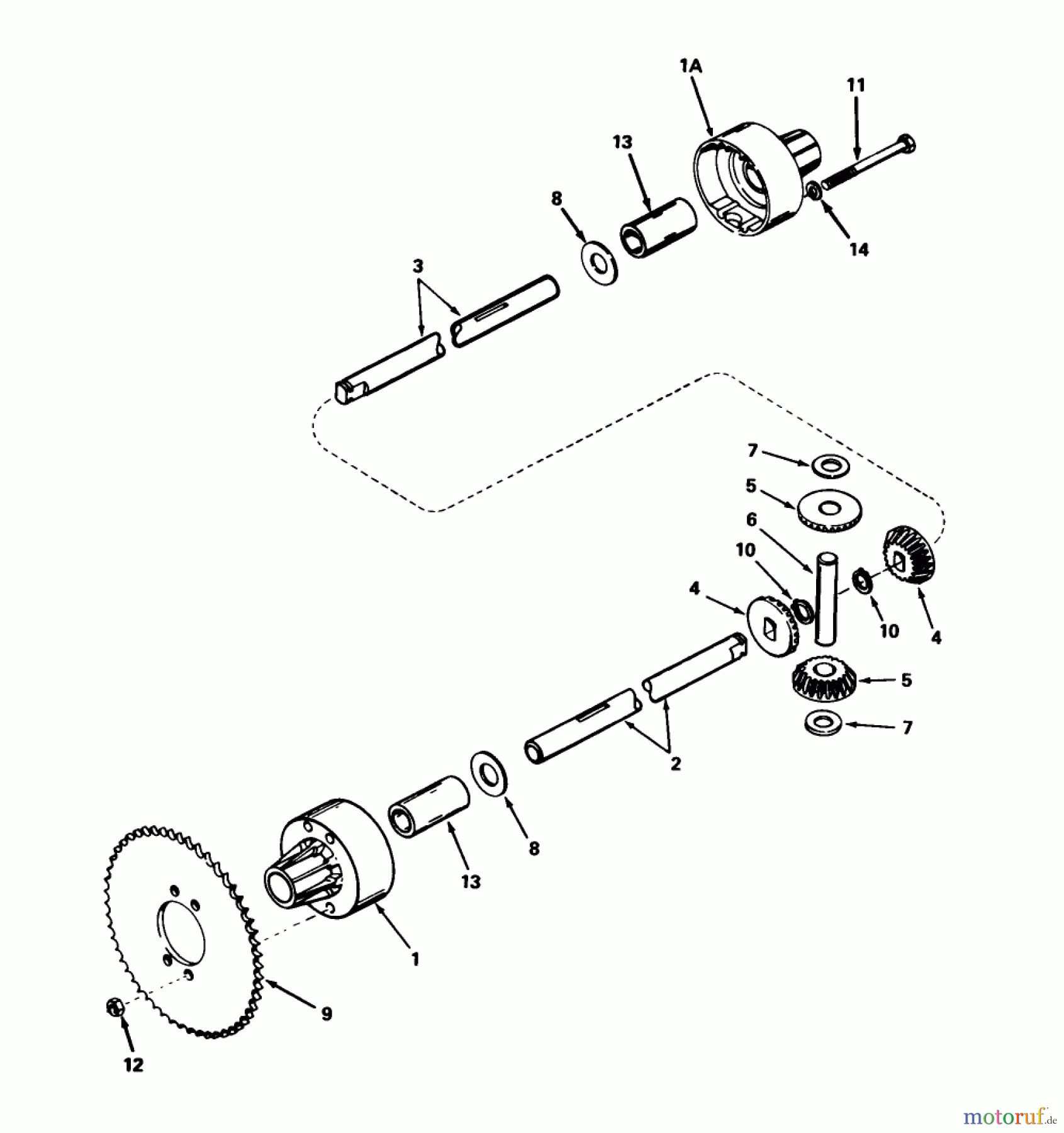 1A
11
13
8
14
3
7
5
6
10
4
10
4
5
7
2
8
13
1
9
12
motoruf.de