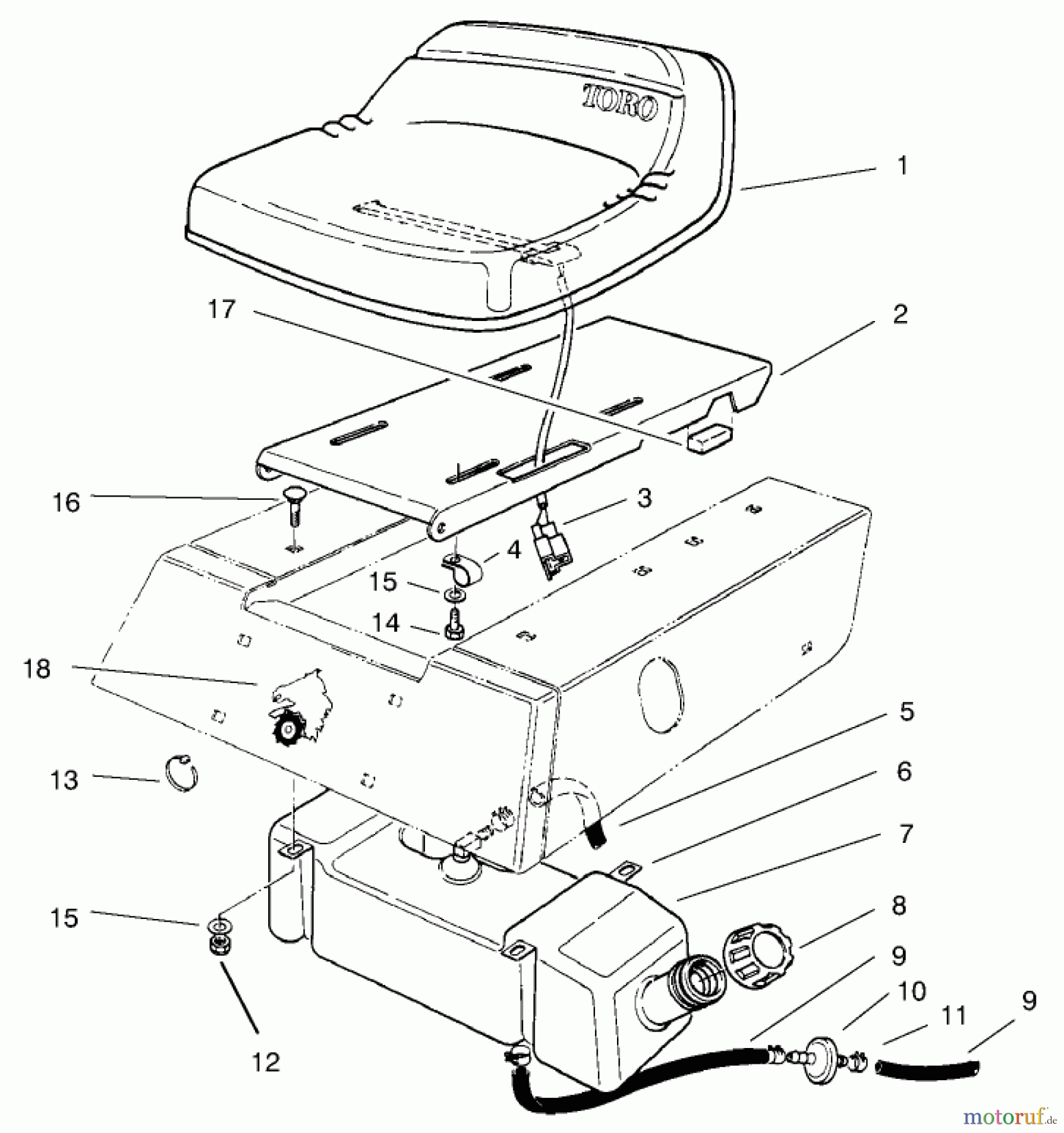 TORO

1

17

2

16

3

4

15

14

18

5

6

13

7

8

15

9

10

11

9

12

motoruf.de