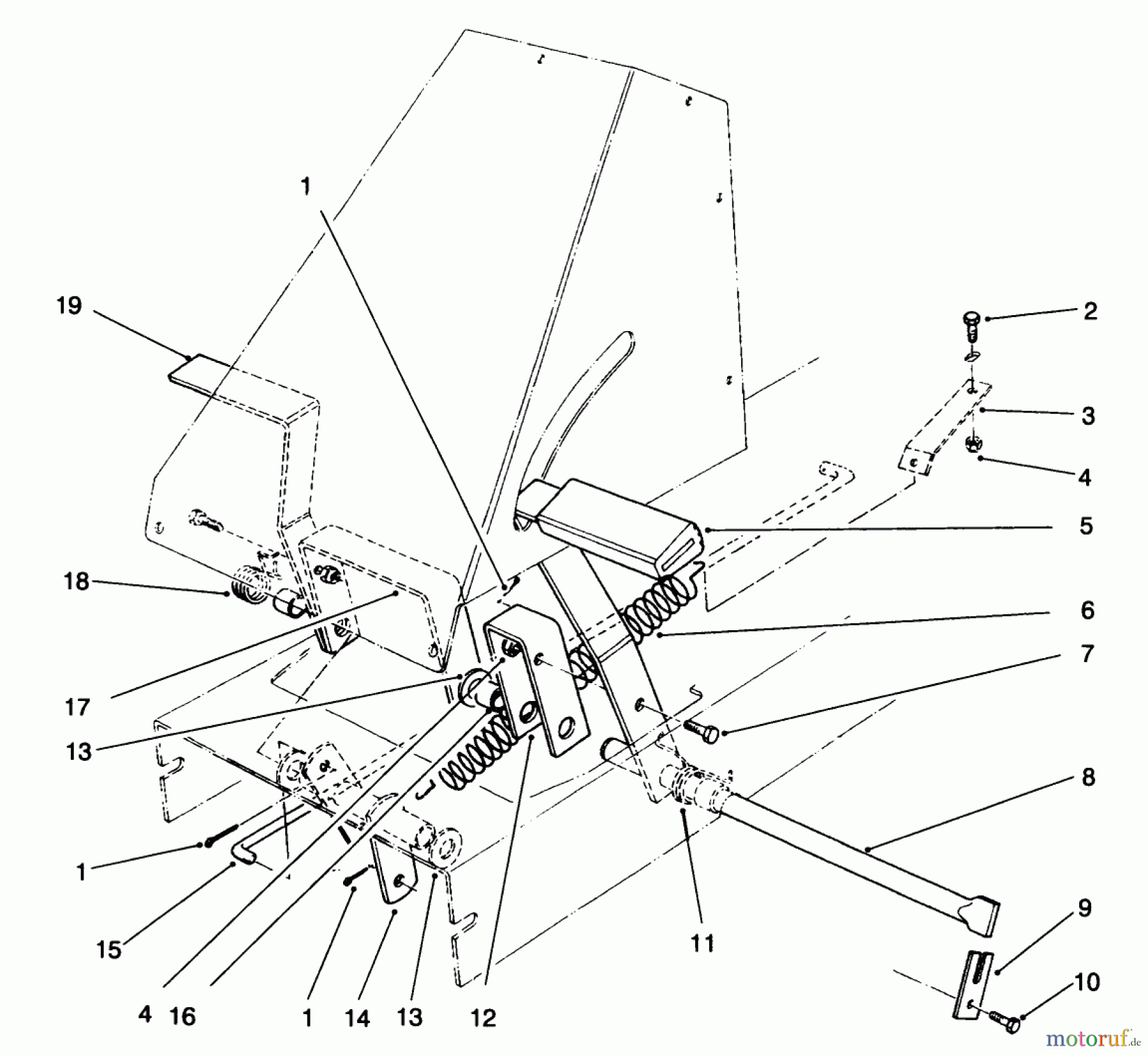 1
19
2
3
4
5
18
6
7
17
13
8
1
15
11
9
10
4 16
1
14
13
12
motoruf.de