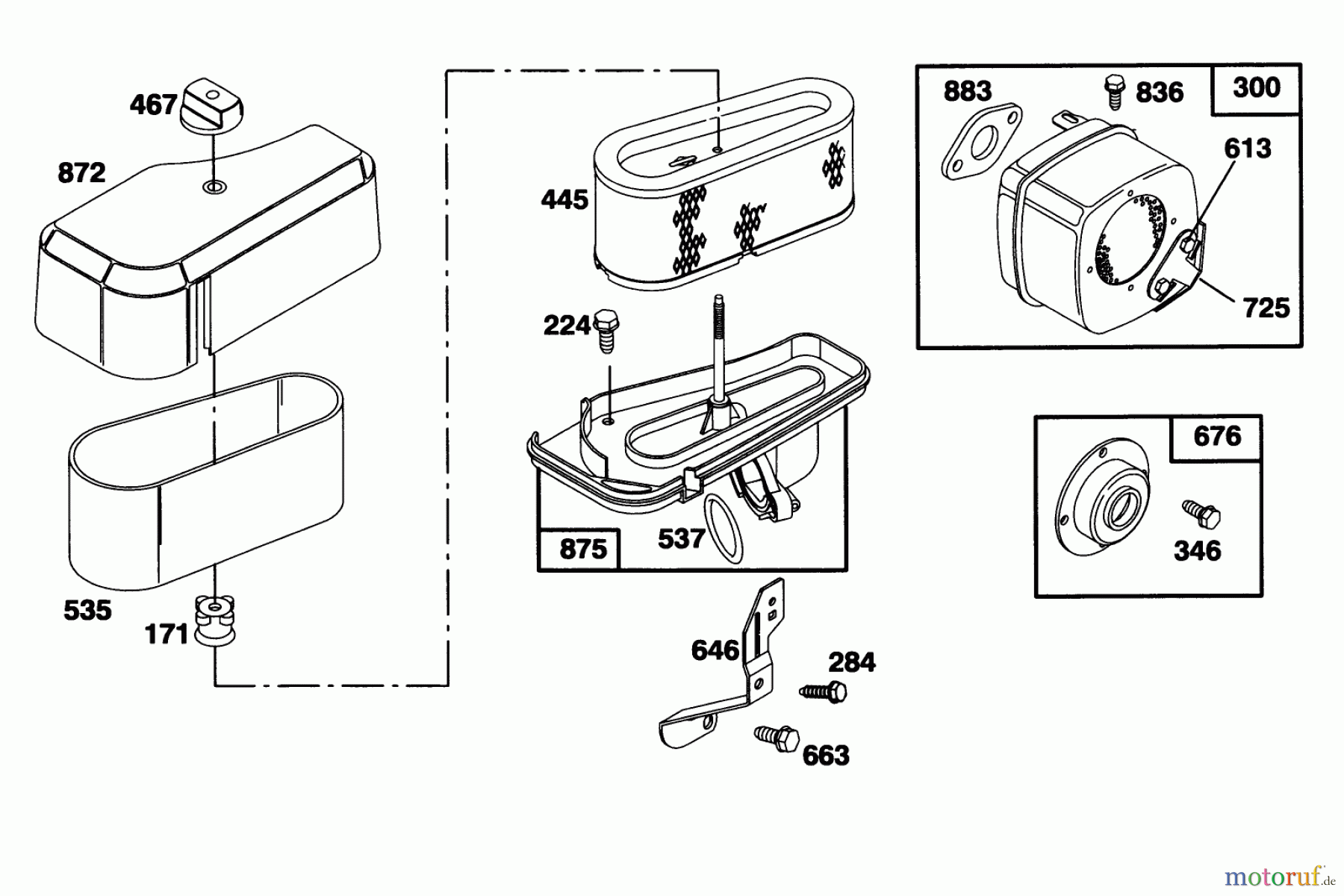 467
872
535
171
445
224
875
537
646
284
663
883
836
300
613
725
676
346
motoruf.de