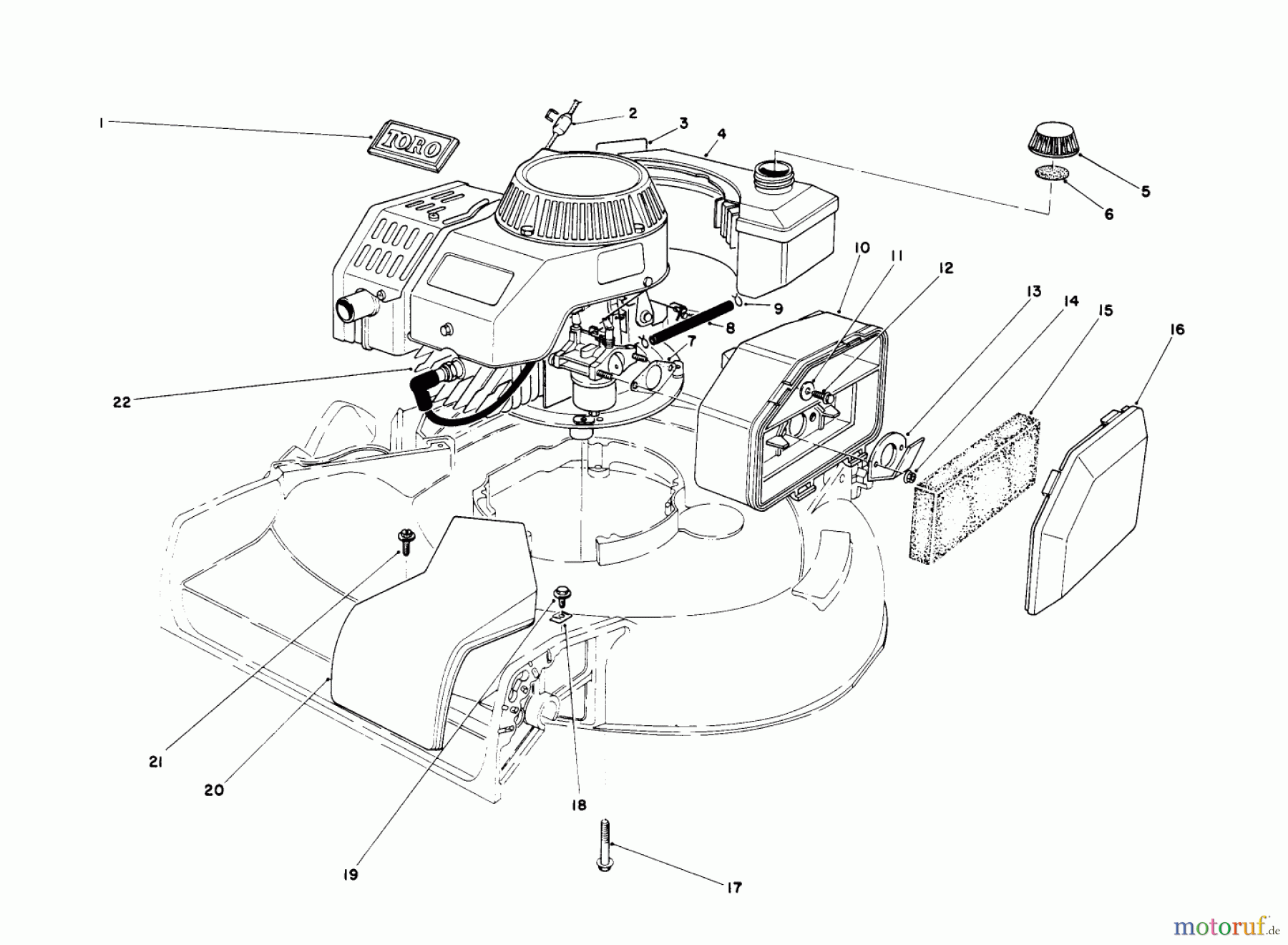 1
TORO
2
3
4
5
6
10
11
12
13
14
15
16
9
8
7
22
21
20
19
18
17
motoruf.de