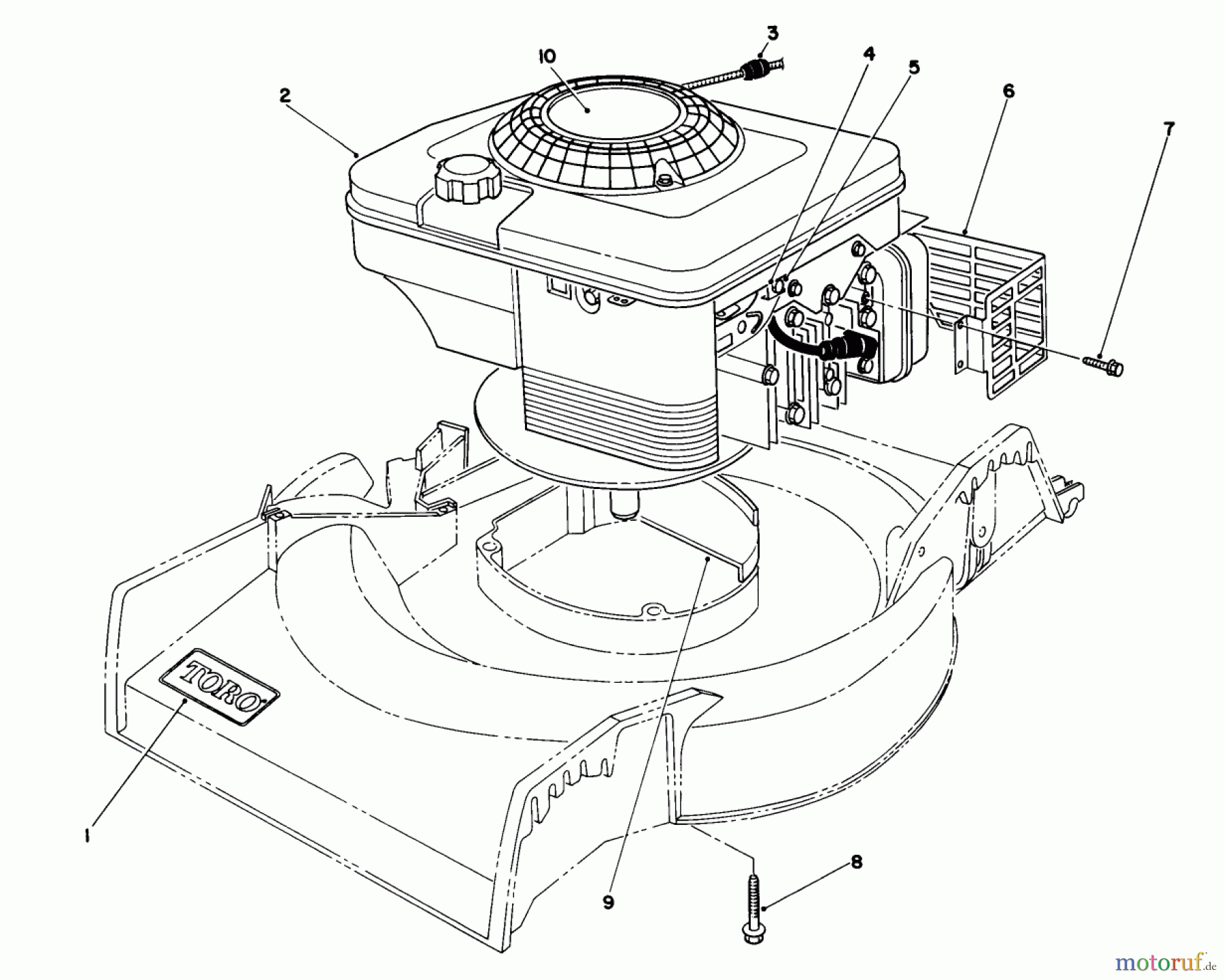 3
10
4
5
2
6
7
TORO
1
9
8
motoruf.de