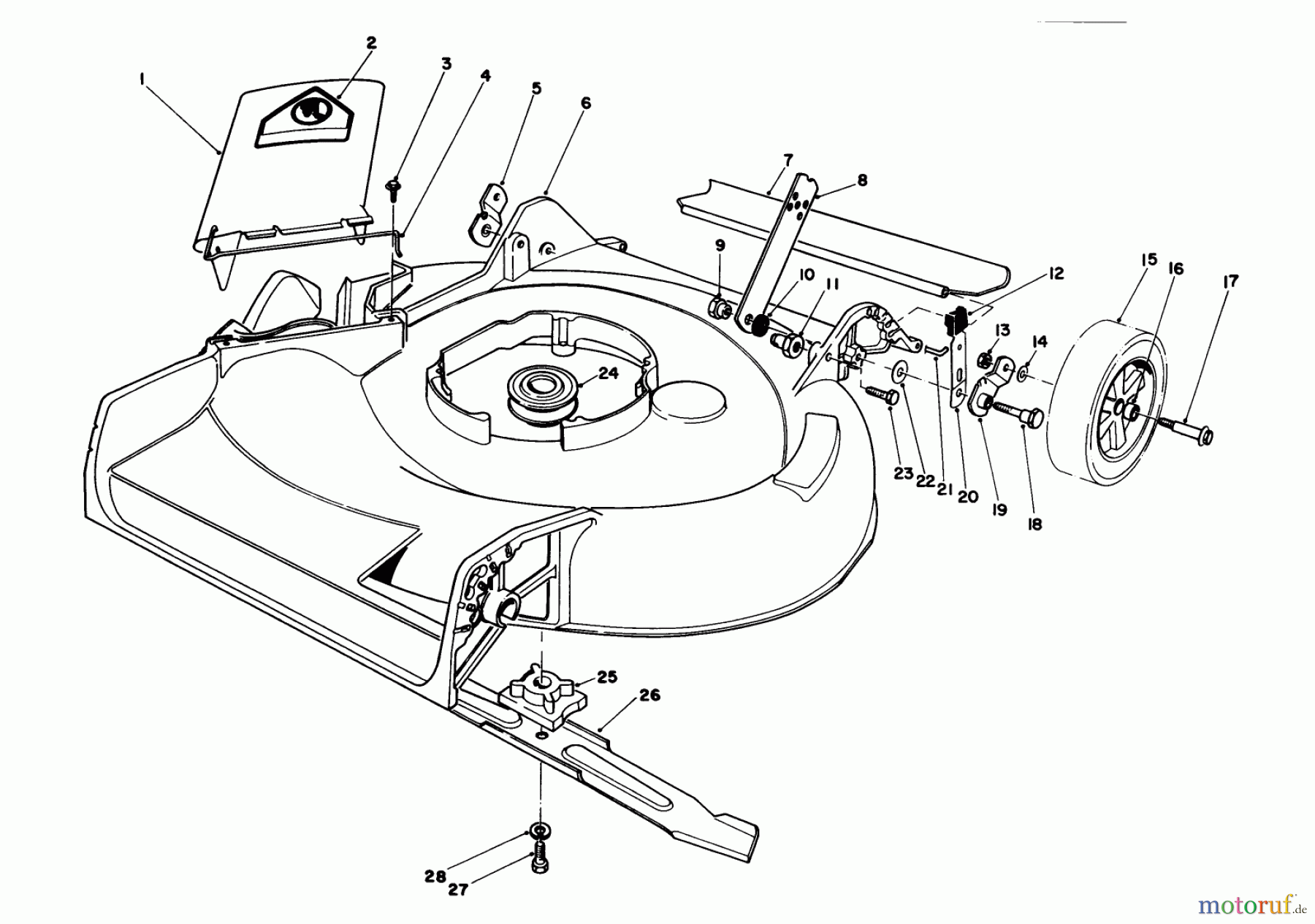 1
2
3
4
5
6
7
8
9
10
11
12
13
14
15
16
17
24
23
22
21
20
19
18
25
26
28
27
motoruf.de