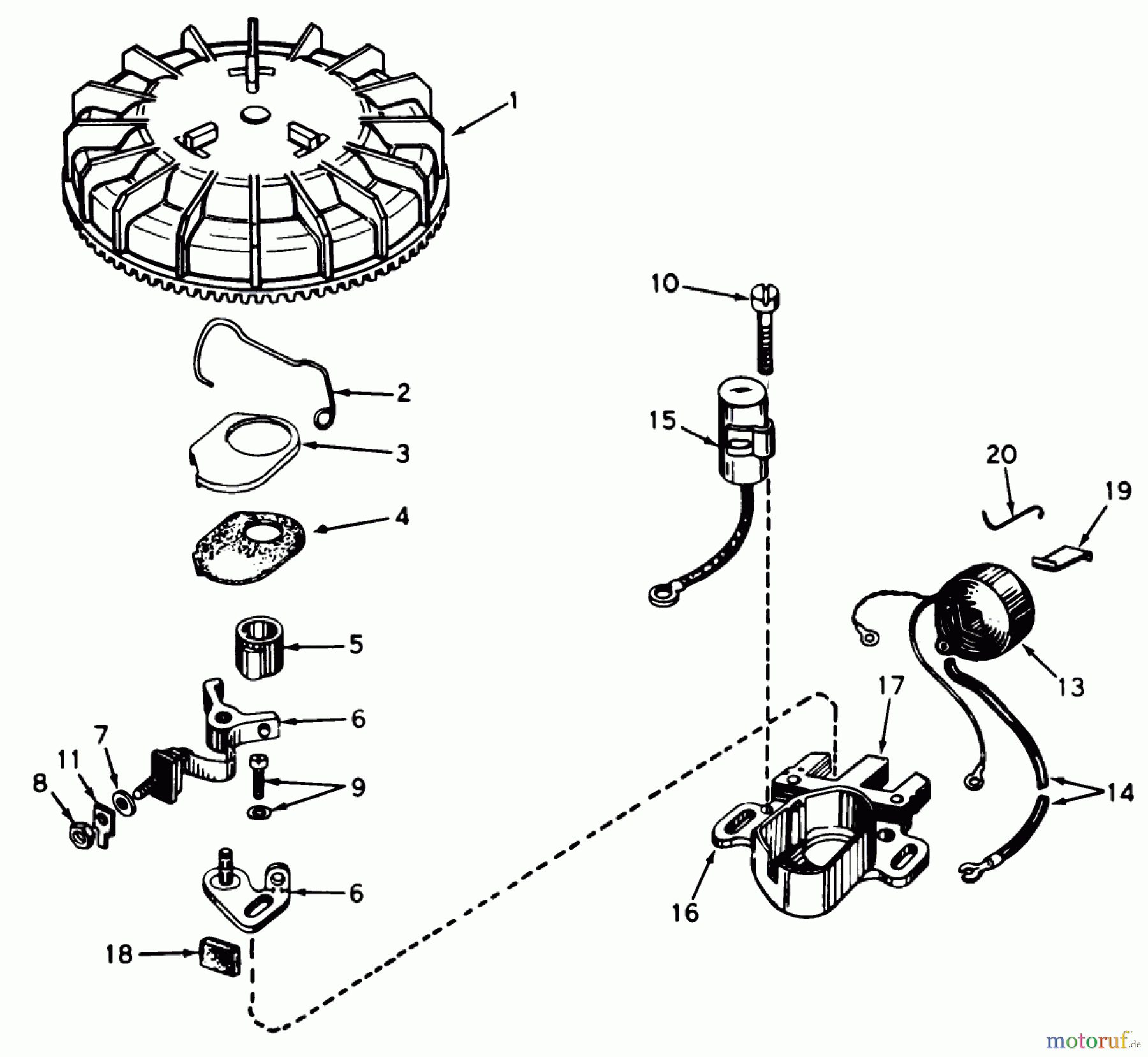 1
2
3
4
5
6
7
11
8
9
6
18
10
15
20
19
13
17
14
16
motoruf.de