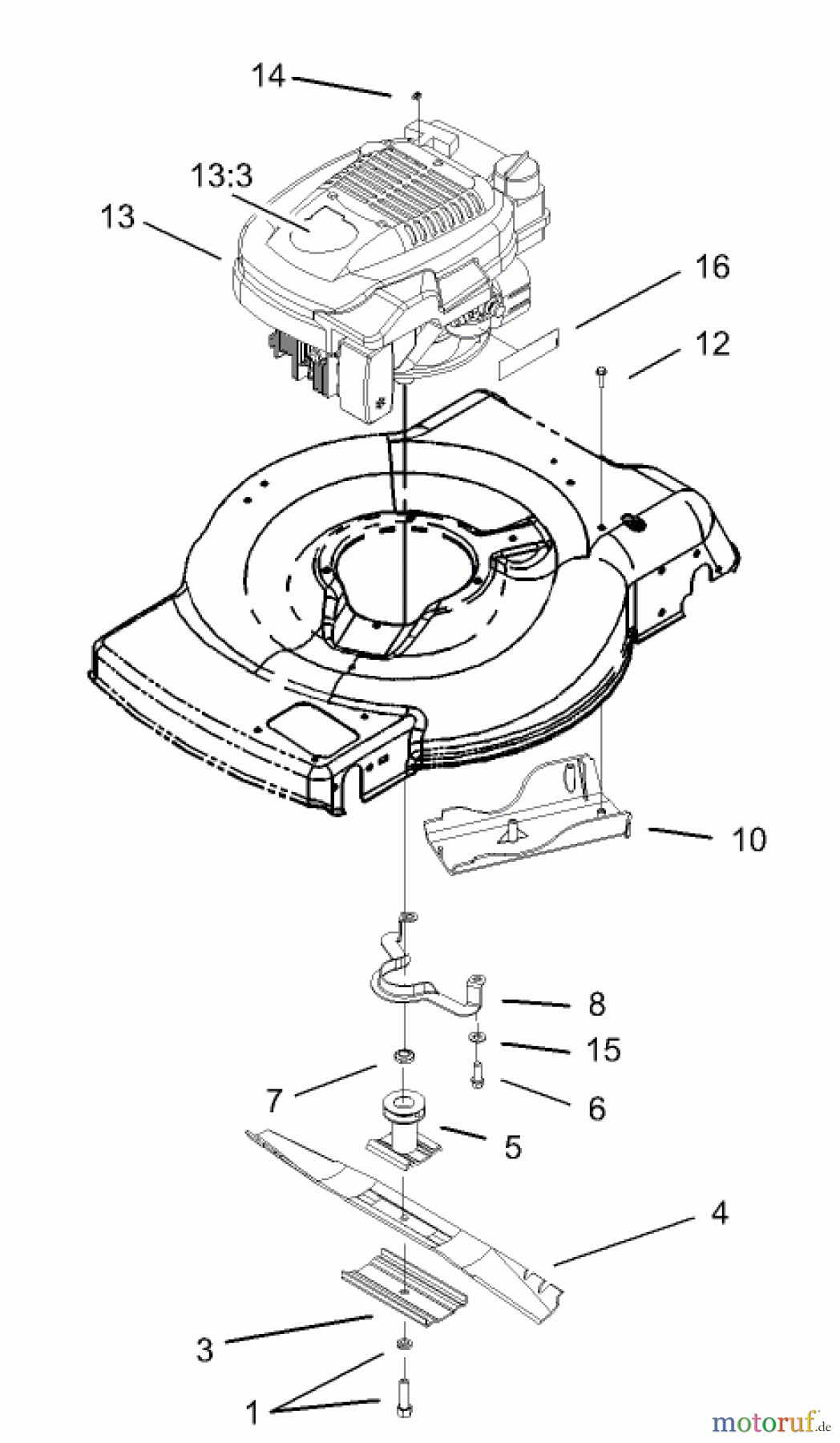 14

13:3

13

16

12

10

8

15

7

6

5

4

3

1

motoruf.de