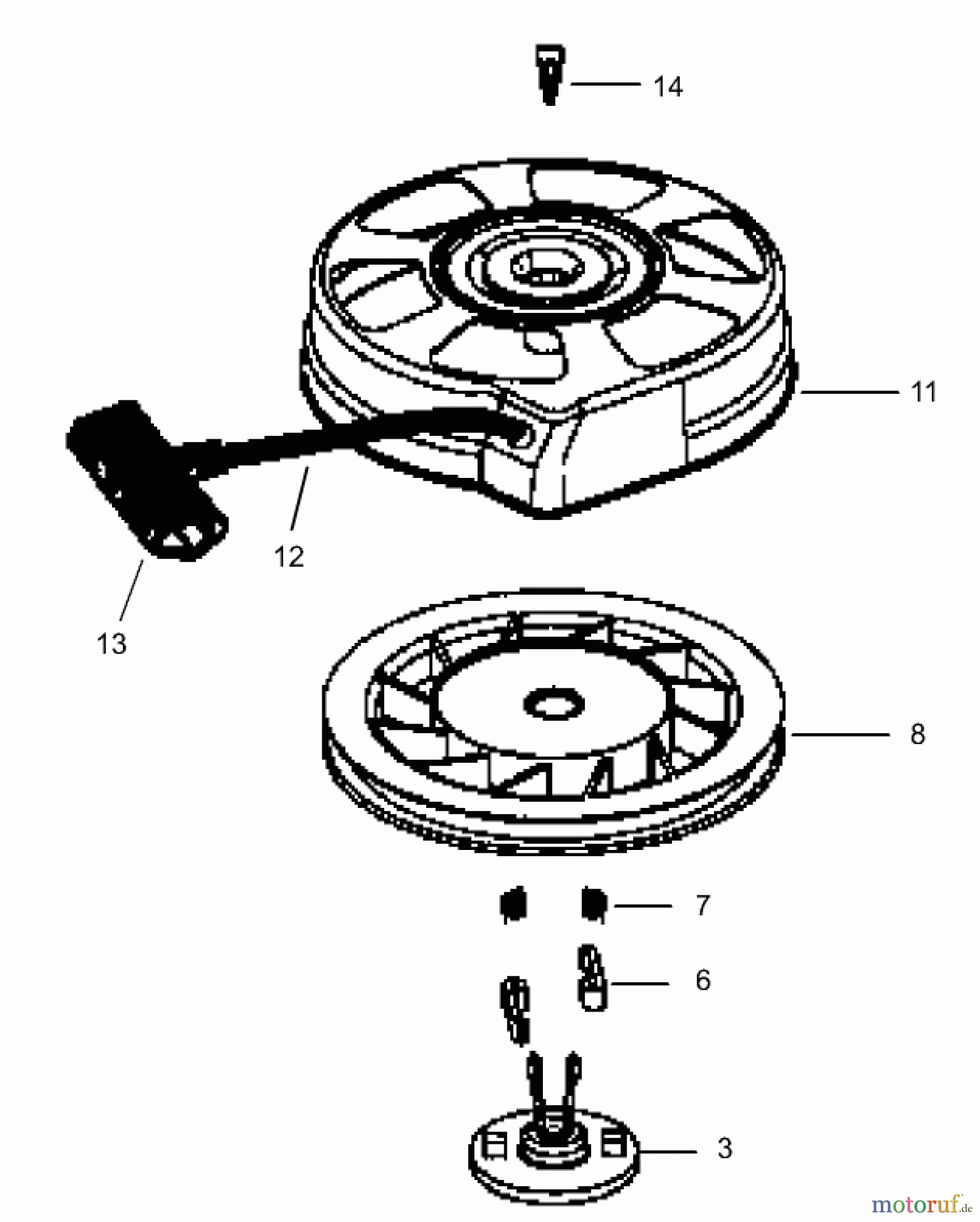 14

11

12

13

8

7

6

3

motoruf.de