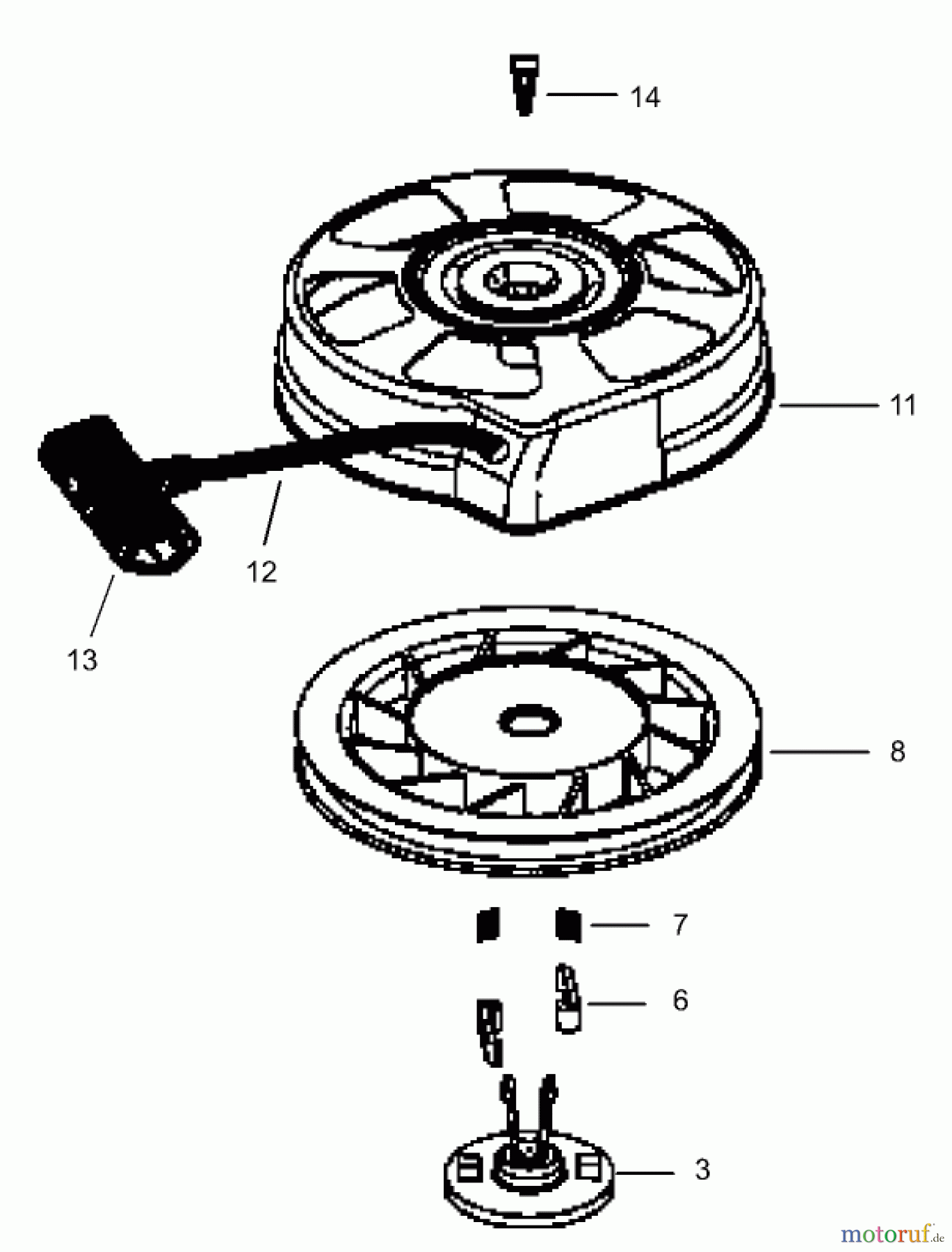 14

11

12

13

8

7

6

3

motoruf.de