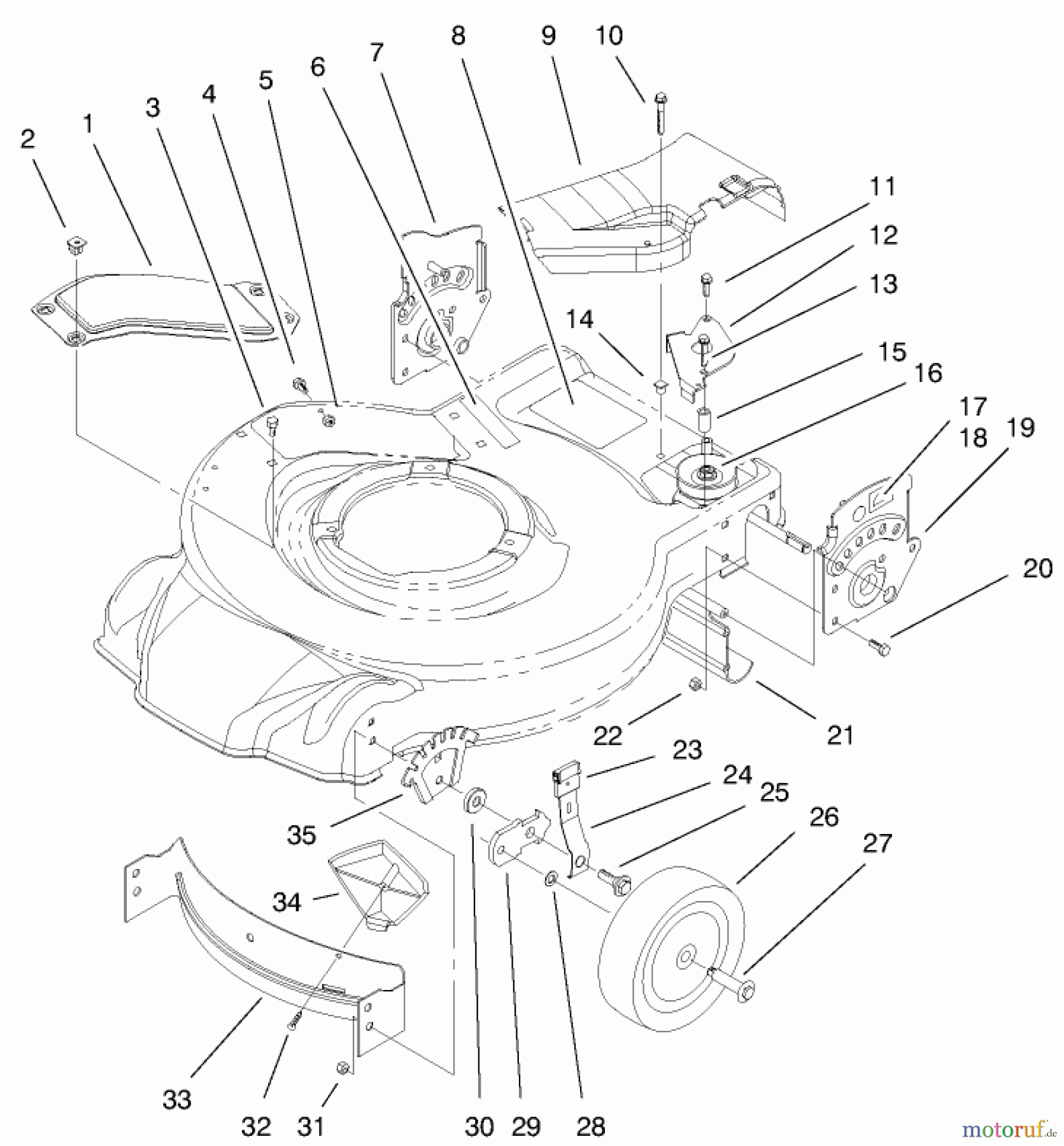 2
1
3
4
5
6
7
8
9
10
11
12
13
14
15
16
17
18
19
20
21
22
23
24
25
26
27
35
34
33
32
31
30
29
28
motoruf.de