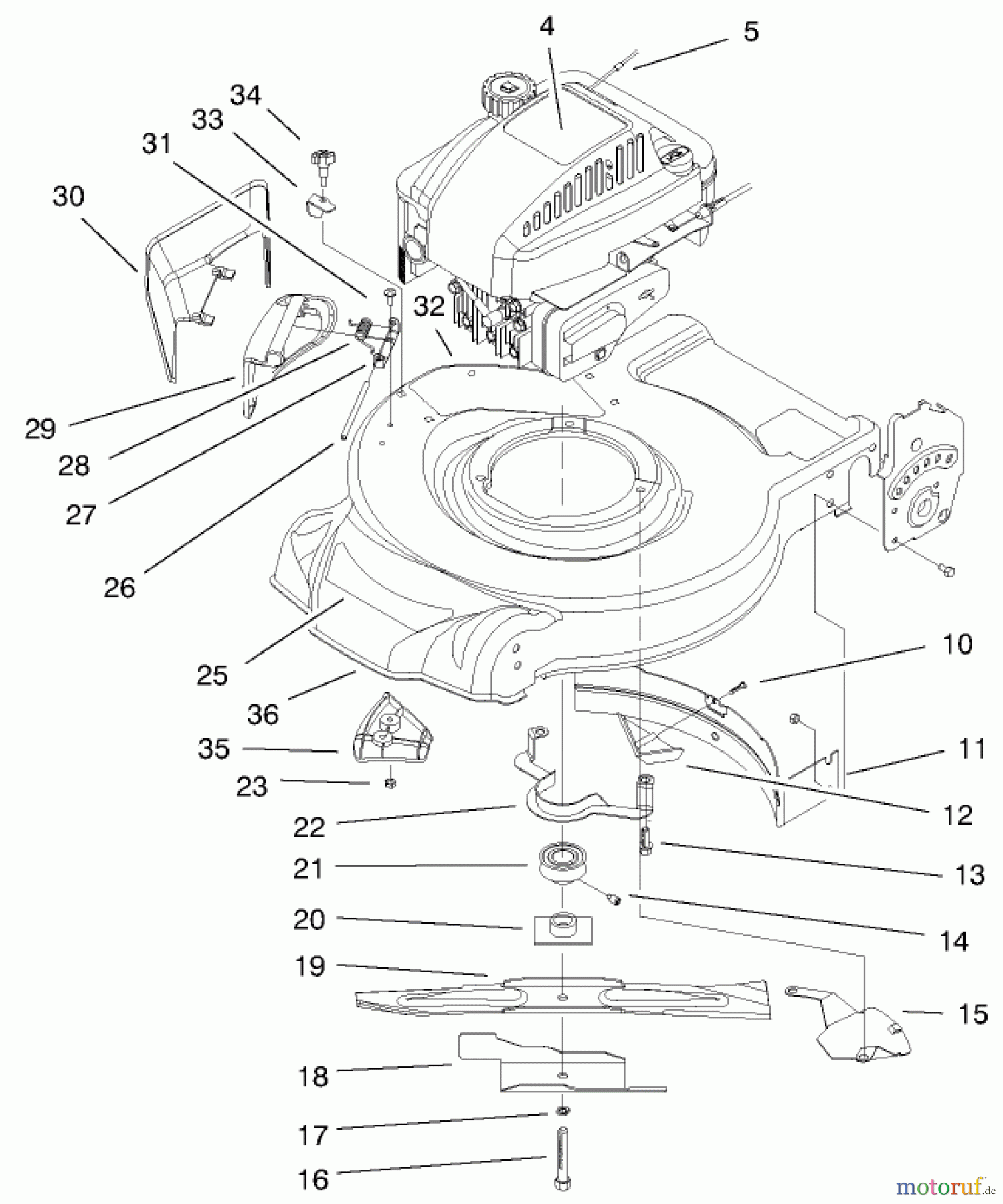 4
5
34
33
31
30
32
29
28
27
26
25
36
35
23
22
21
20
19
18
17
16
10
11
12
13
14
15
motoruf.de