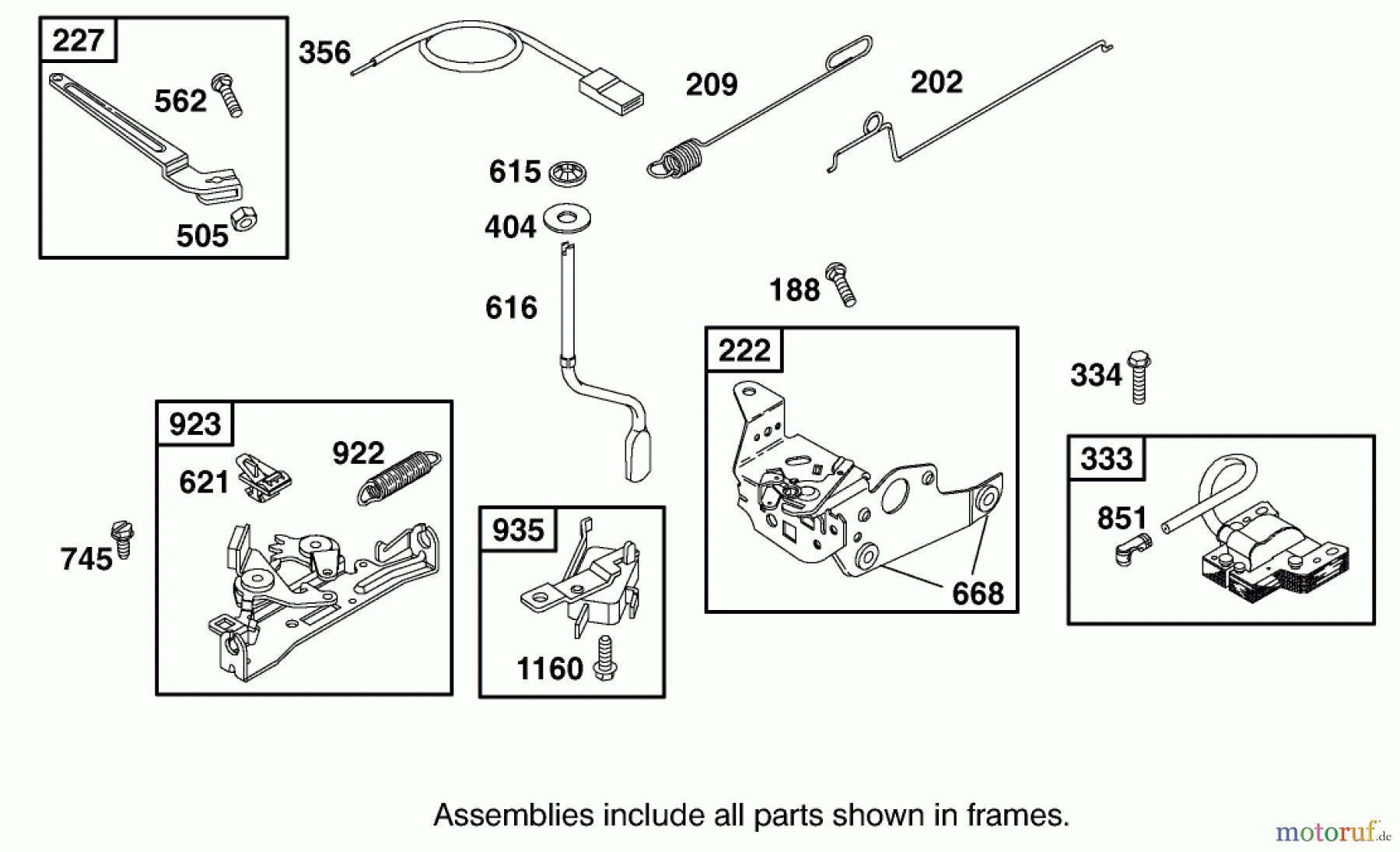 227
562
505
356
209
202
615
404
616
188
222
668
334
333
851
923
621
922
745
935
1160

Assemblies include all parts shown in frames.

motoruf.de