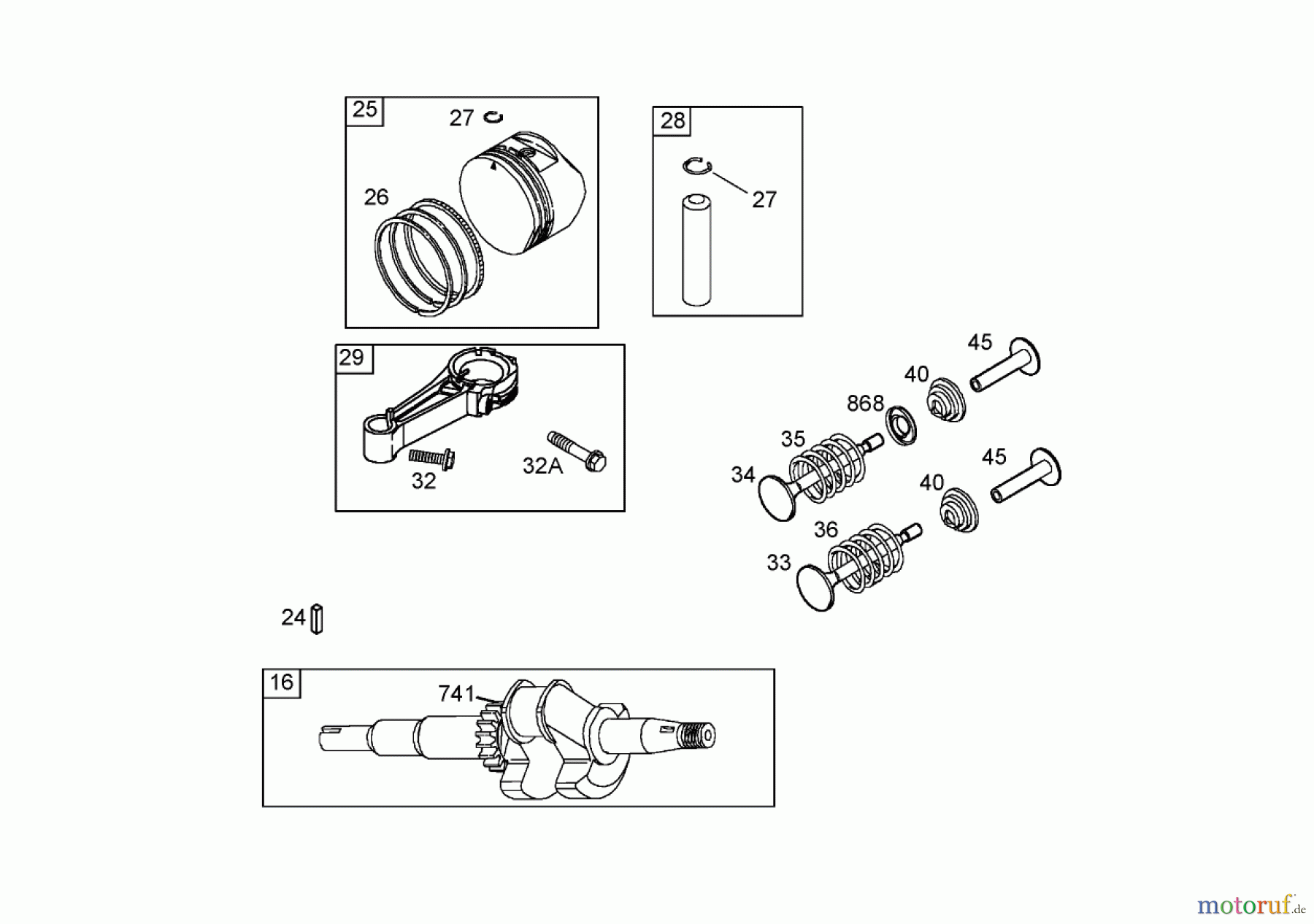 25
27
26
28
27
29
32
32A
45
40
868
35
34
45
40
36
33
24
16
741
motoruf.de