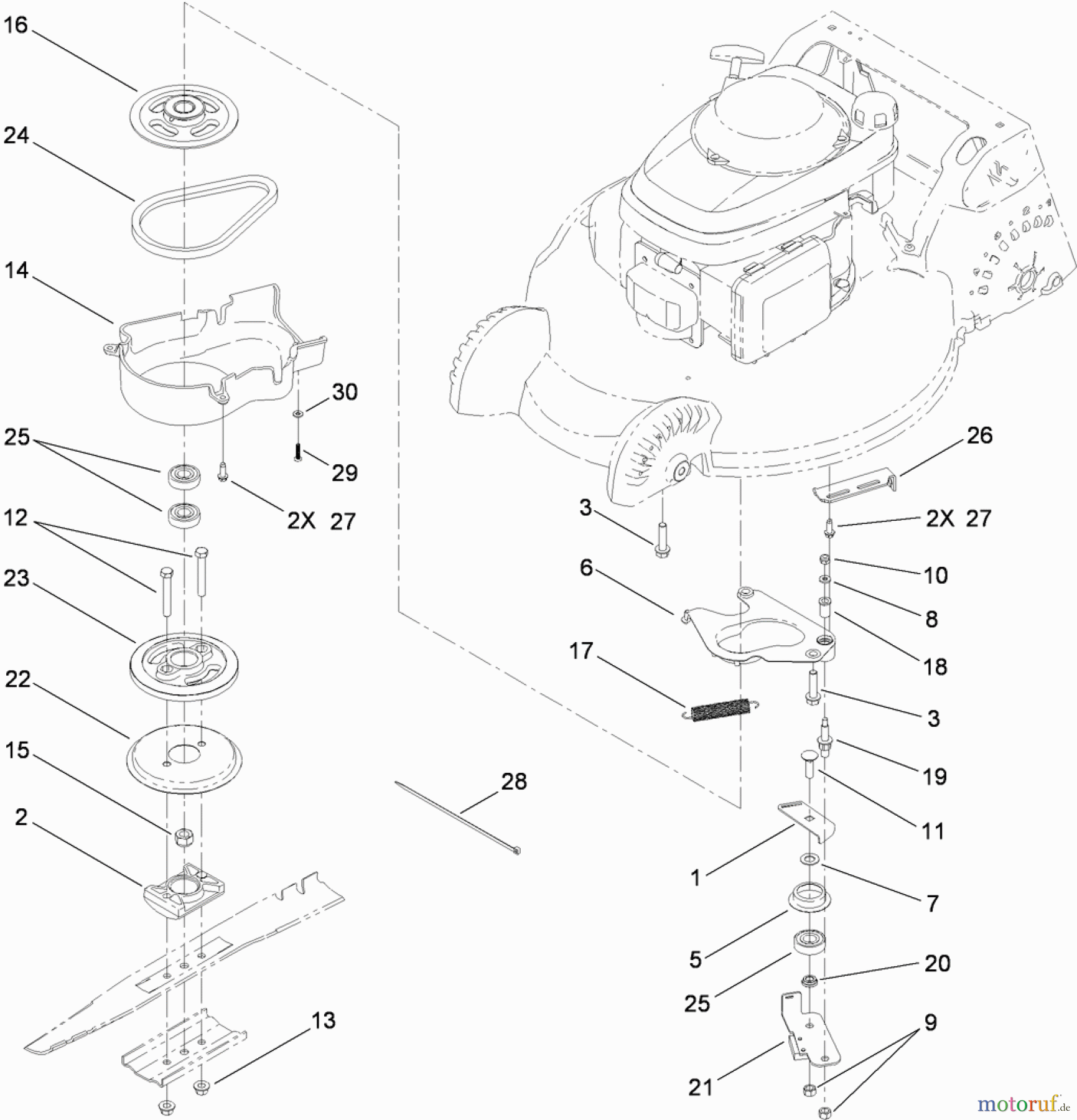 16
24
14
30
25
29
2X 27
12
23
22
15
2
13
28
26
3
2X 27
6
10
8
17
18
3
19
11
1
7
5
20
25
9
21
motoruf.de