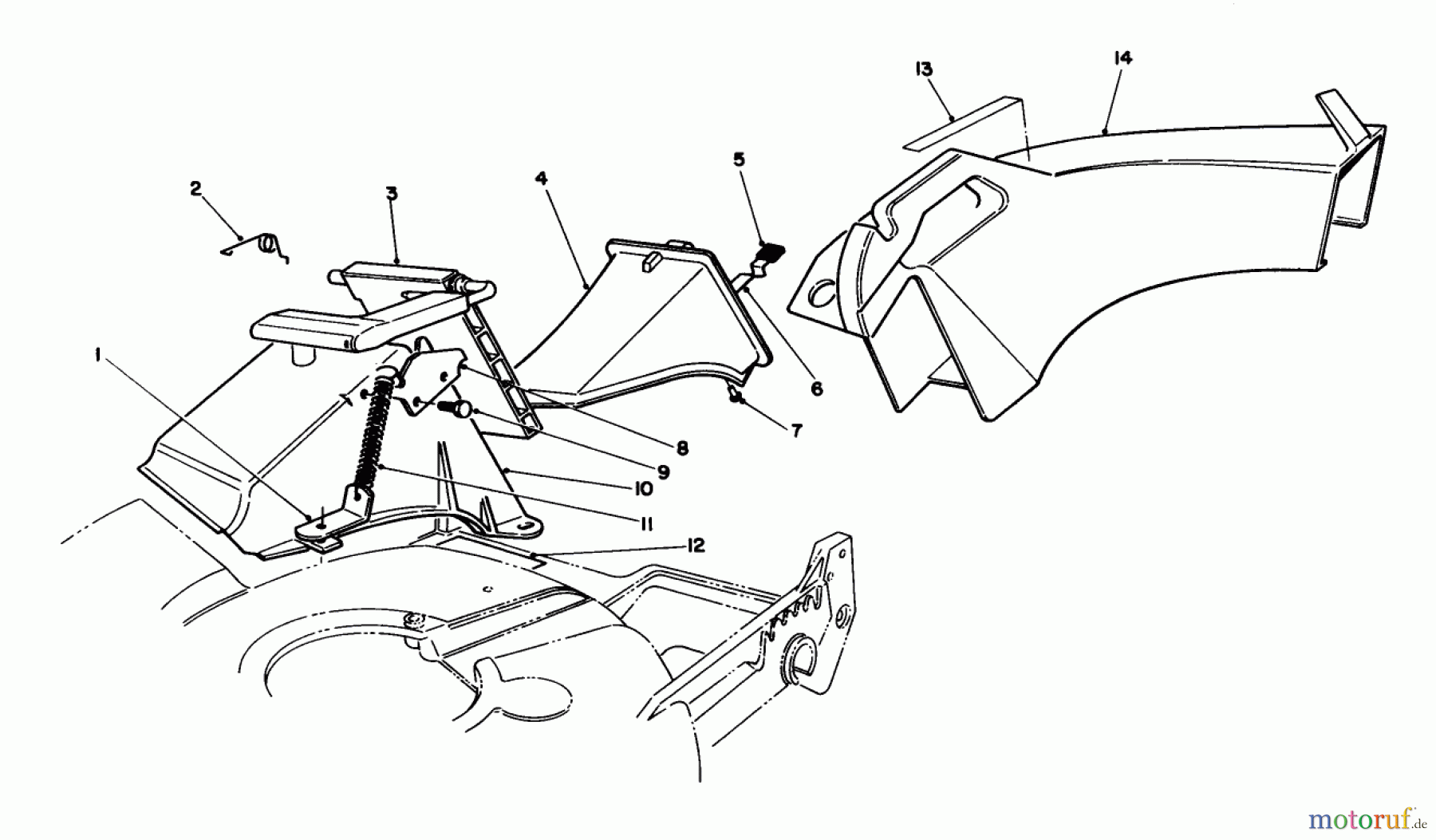 13
14
2
3
4
5
1
6
7
8
9
10
11
12
motoruf.de