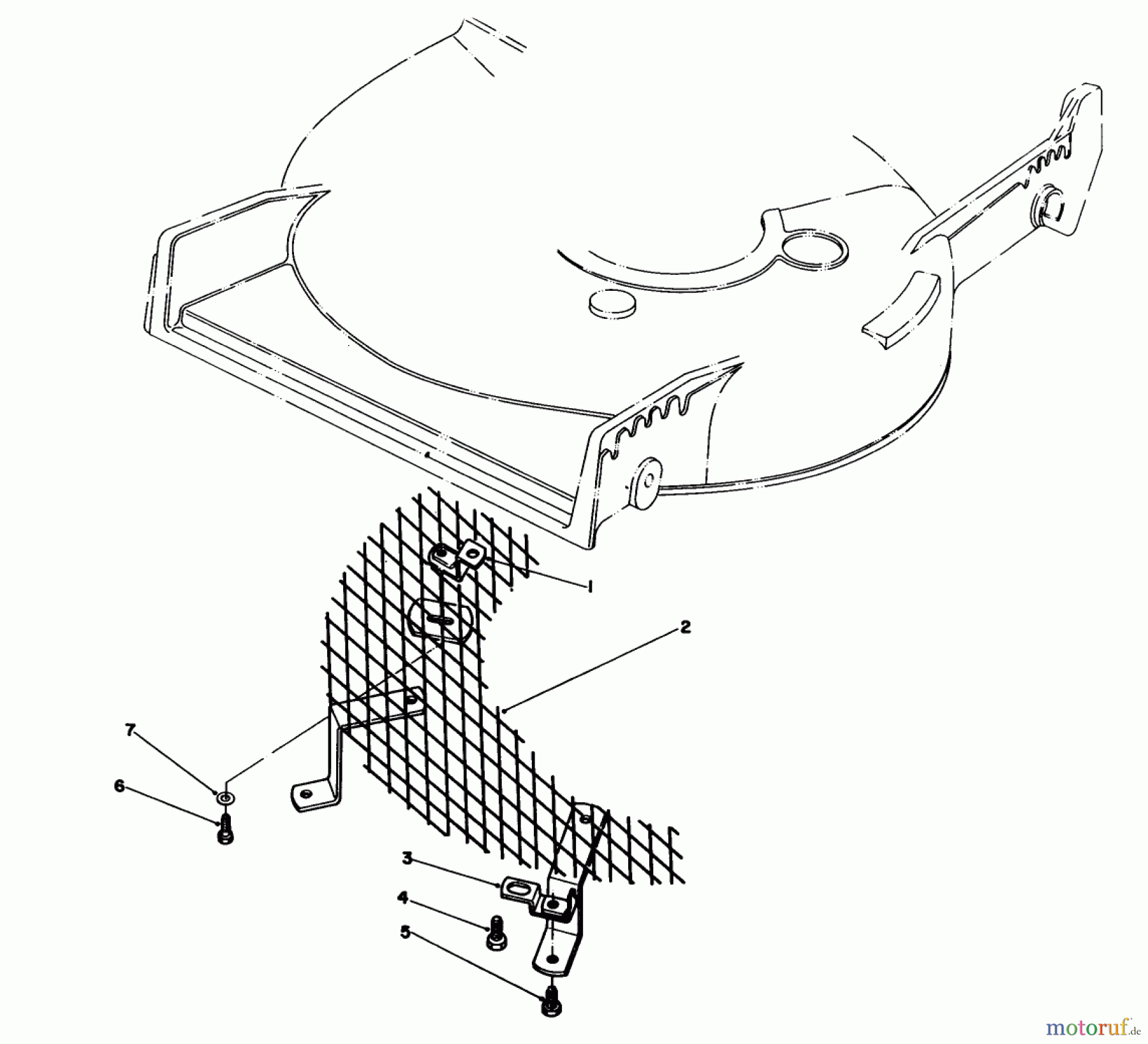 1
2
7
6
3
4
5
motoruf.de