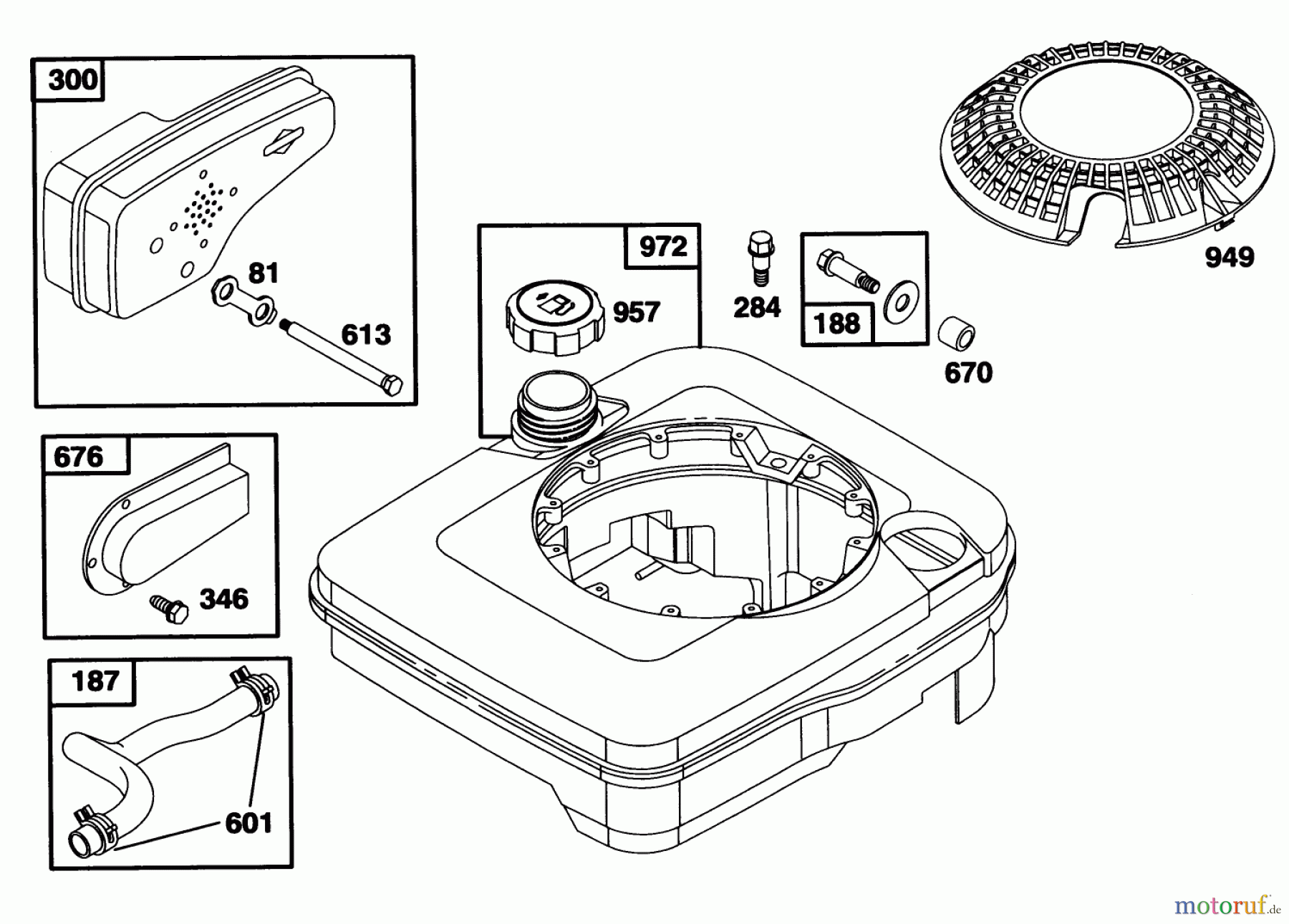 300
81
613
972
957
284
188
670
949
676
346
187
601
motoruf.de