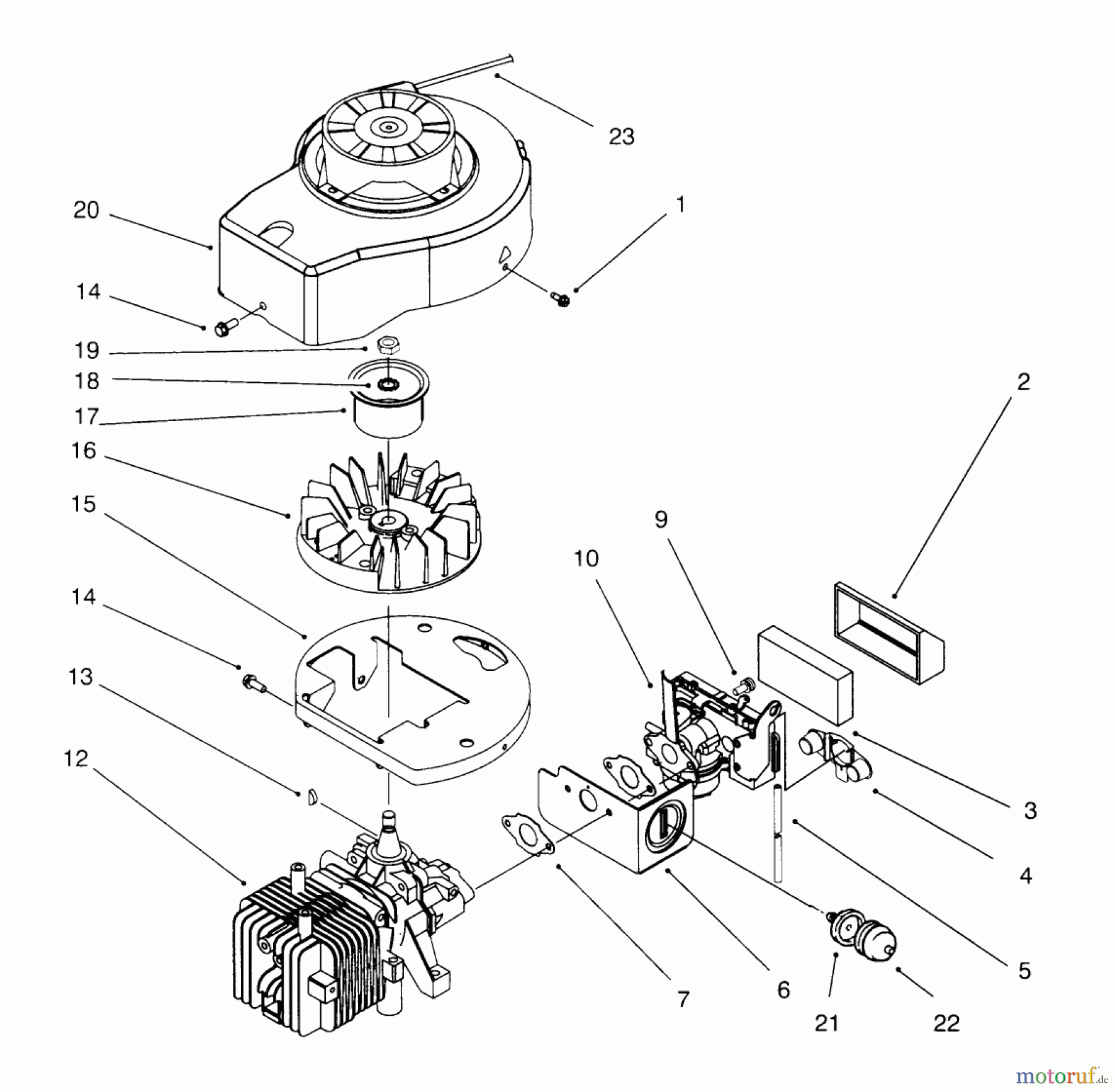 23
20
1
14
19
18
17
16
15
2
9
10
14
13
12
3
4
5
6
7
21
22
motoruf.de