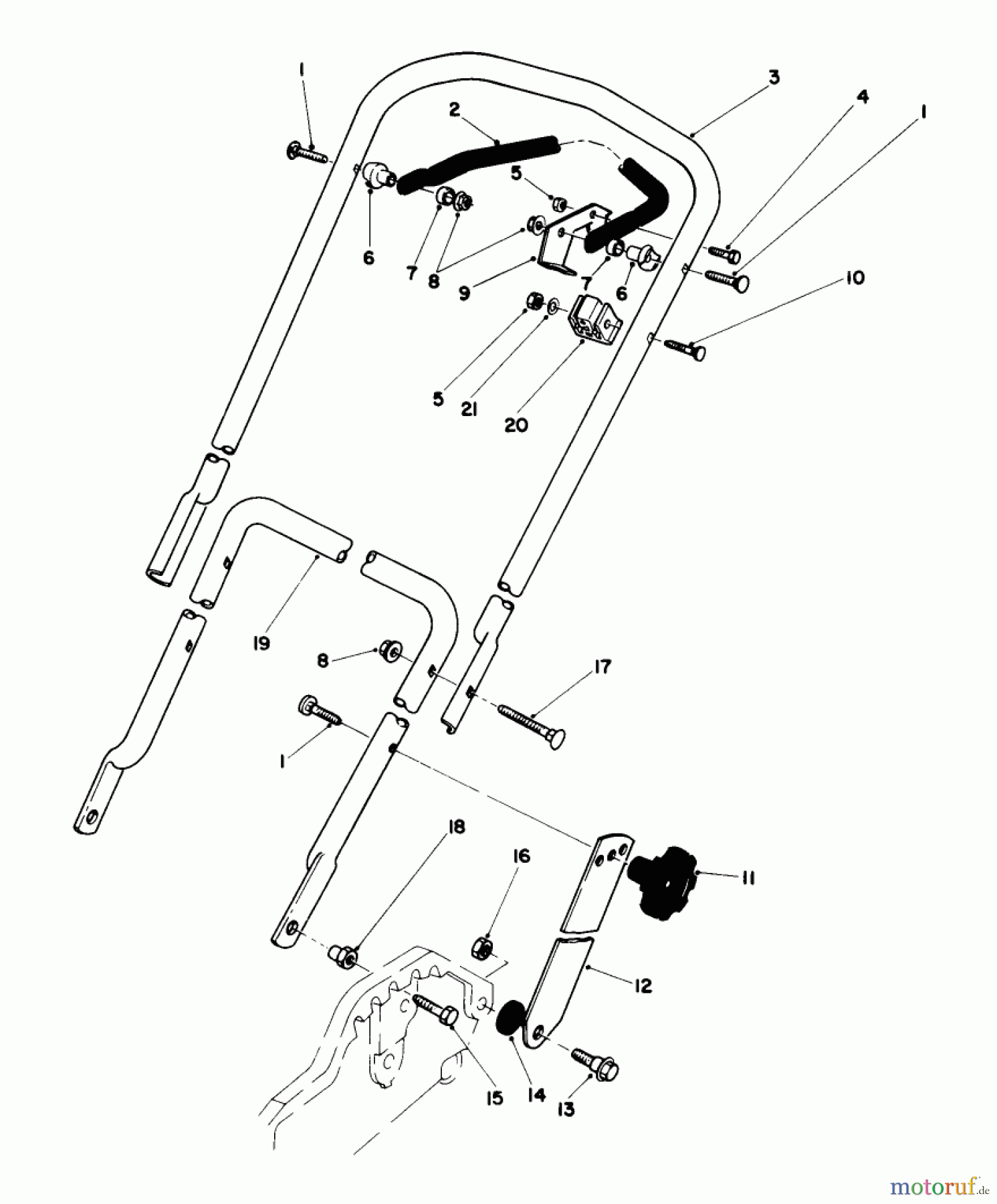 1
2
3
4
1
5
6
7
8
9
7
6
10
5
21
20
19
8
17
1
18
16
11
12
15
14
13
motoruf.de