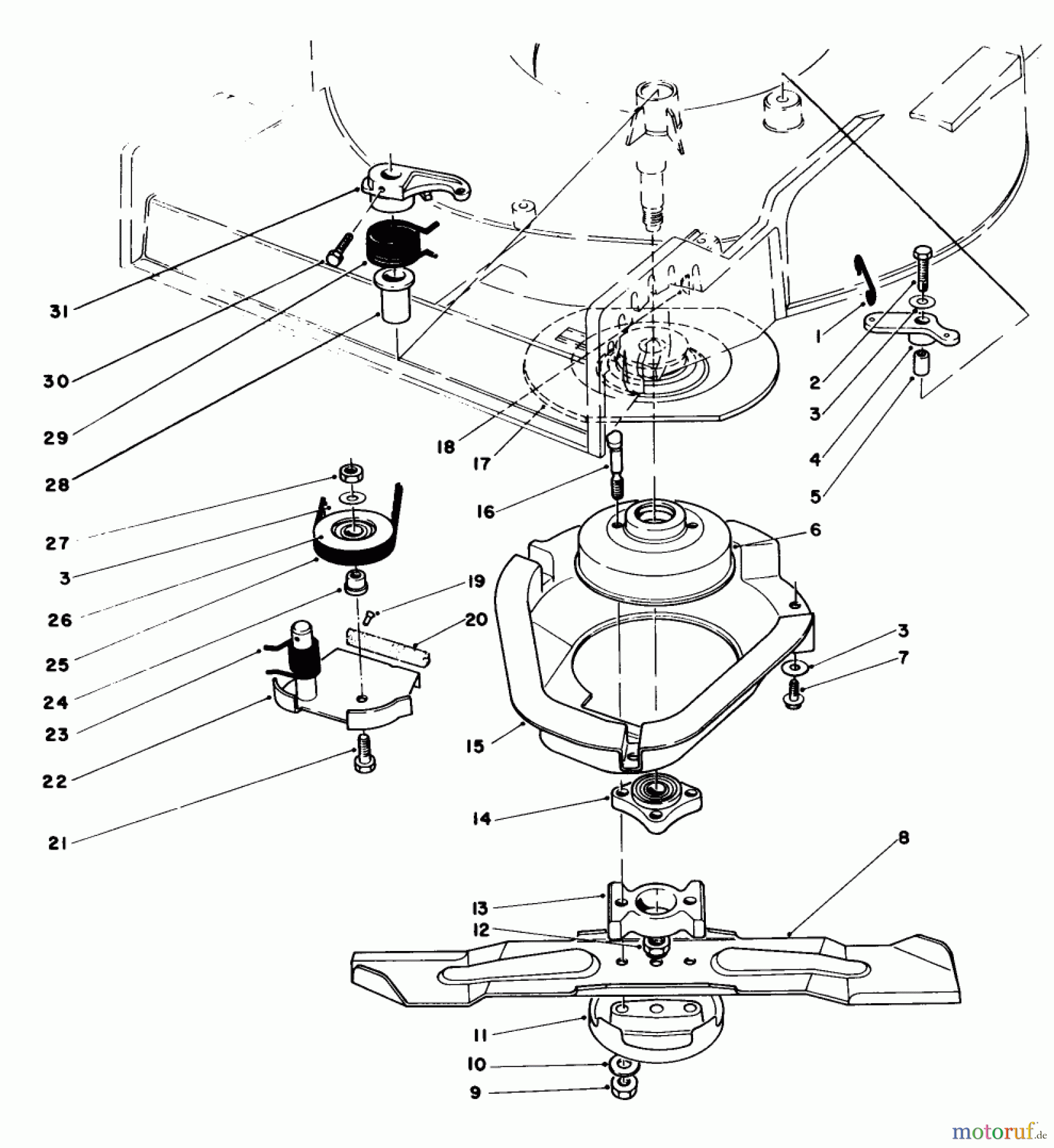 31
30
29
28
27
3
26
25
24
23
22
21
18
17
16
19
20
15
14
13
12
11
10
9
1
2
3
4
5
6
3
7
8
motoruf.de