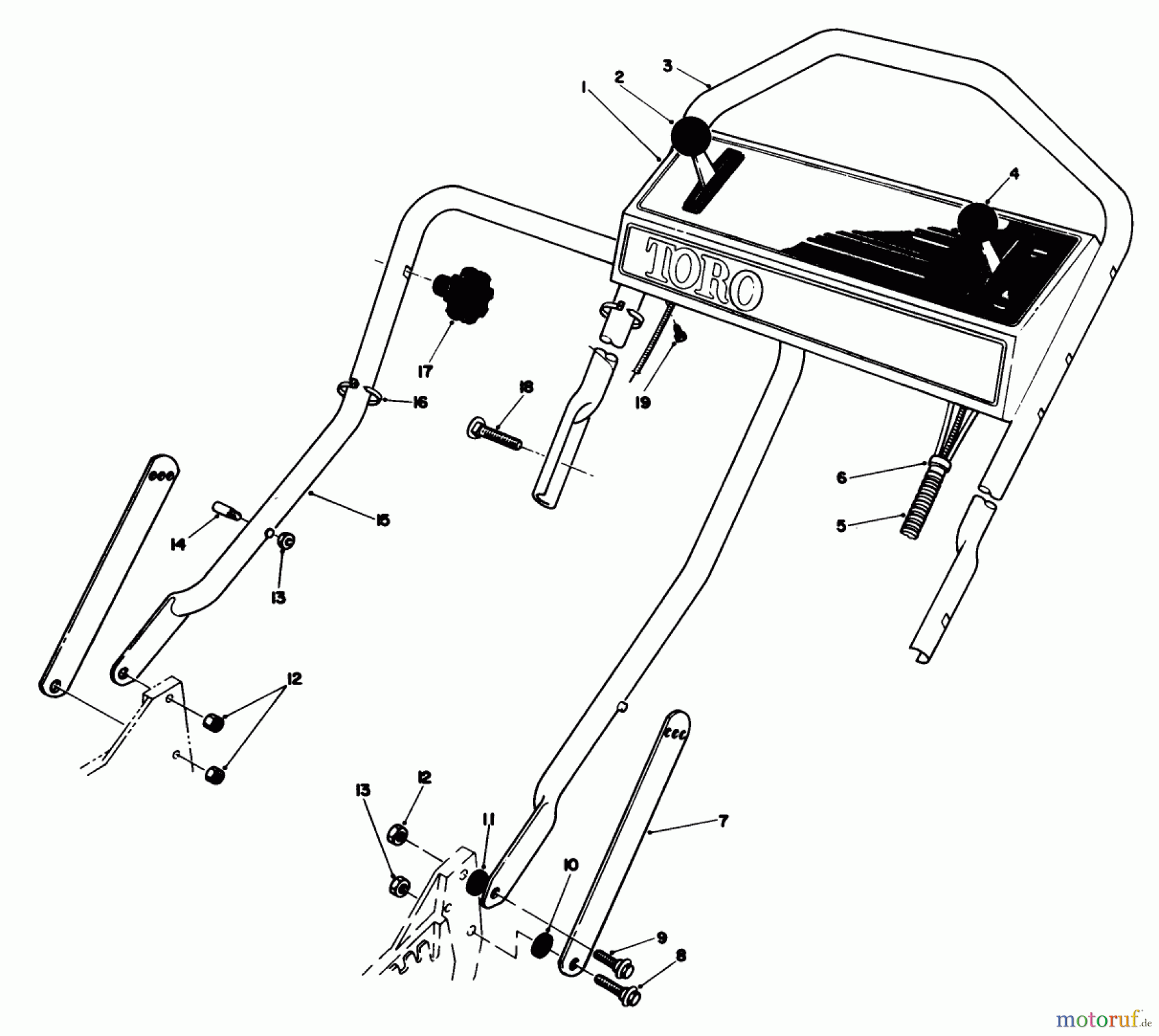 3
2
1
4
TORO
17
16
18
19
6
5
15
14
13
12
12
13
11
10
7
9
8
motoruf.de