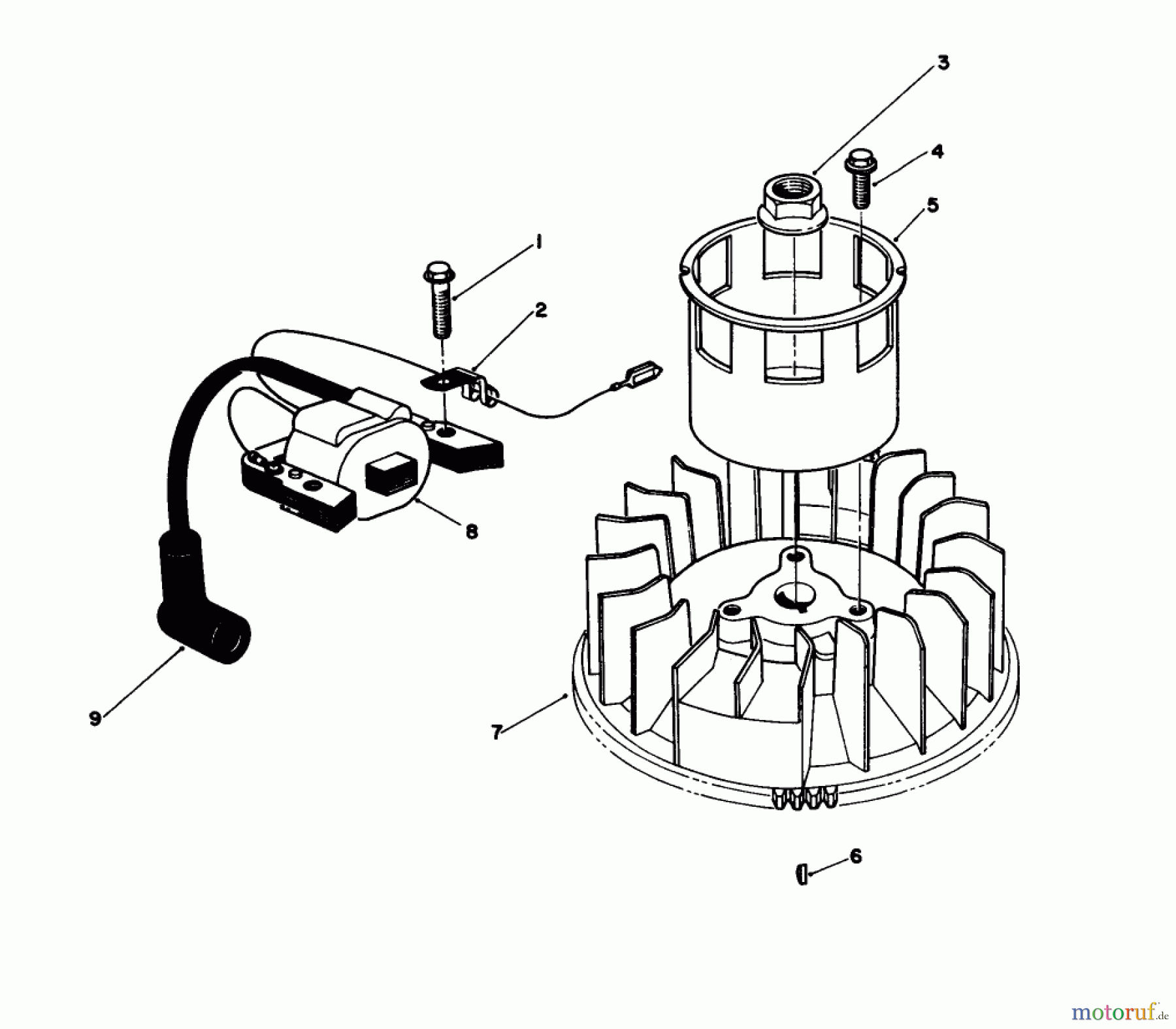 3
4
5
1
2
8
9
7
6
motoruf.de