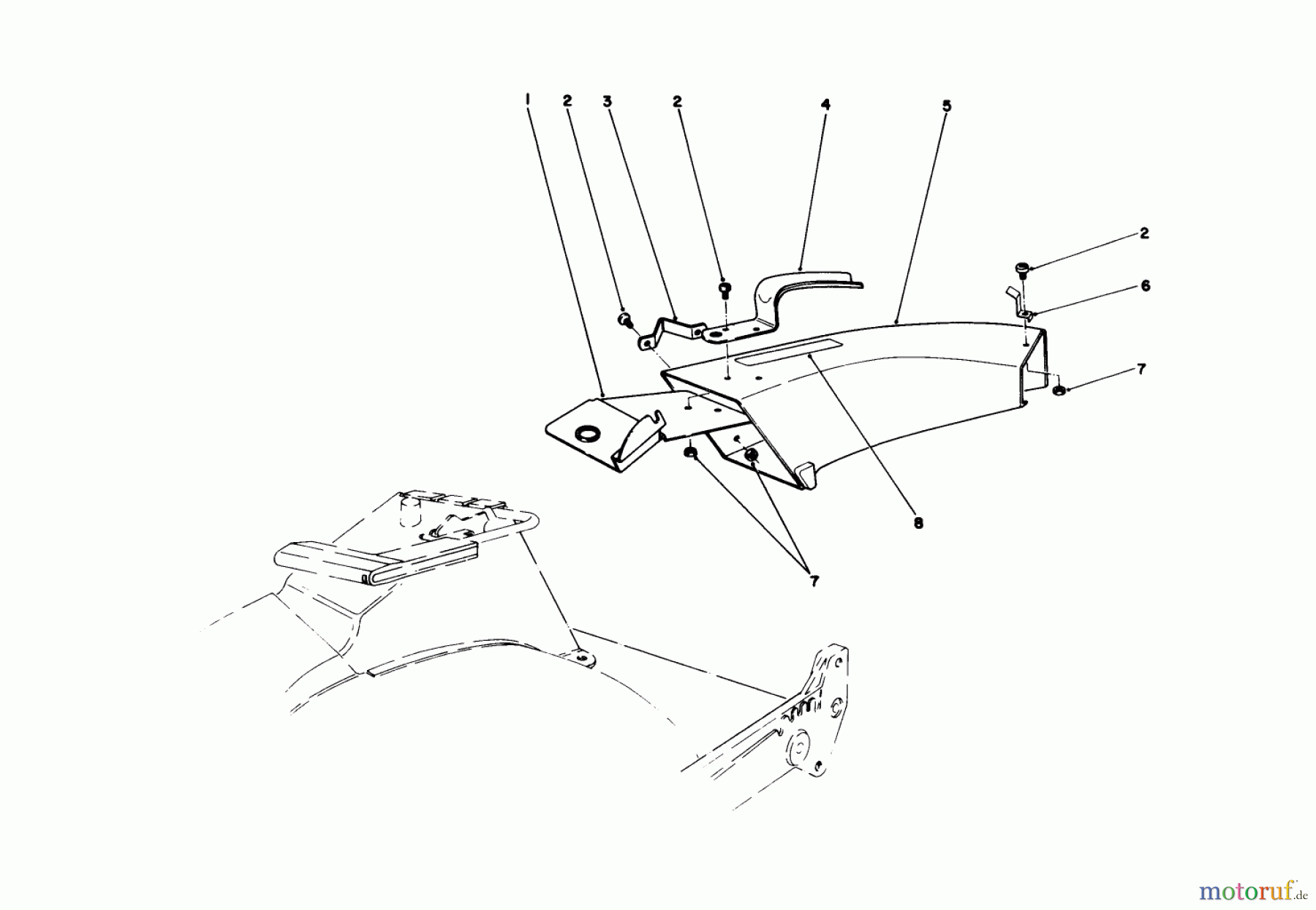 1
2
3
2
4
5
2
6
7
8
7
motoruf.de