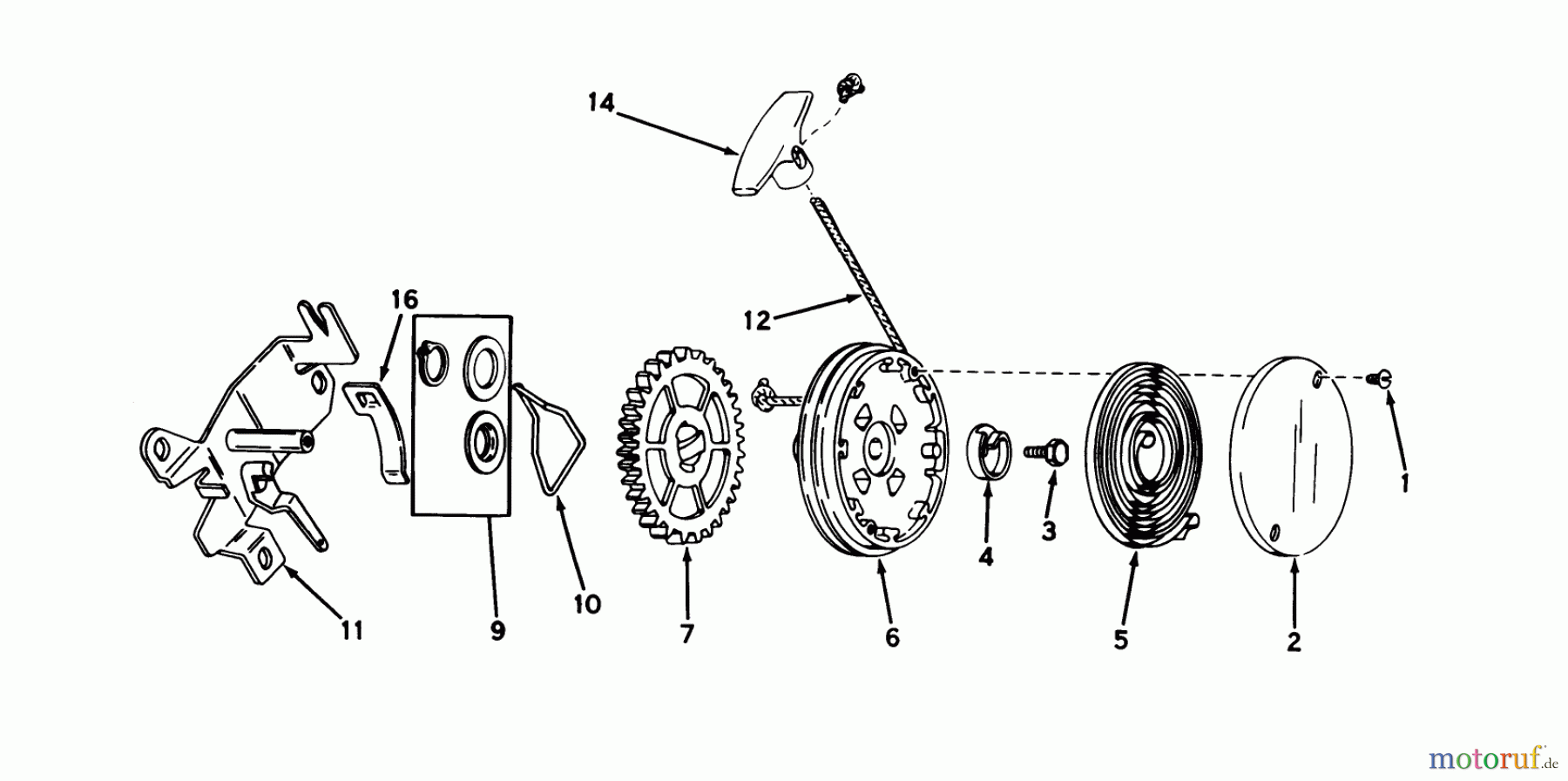 14

16

12

11

9

10

7

6

4

3

5

2

1

motoruf.de