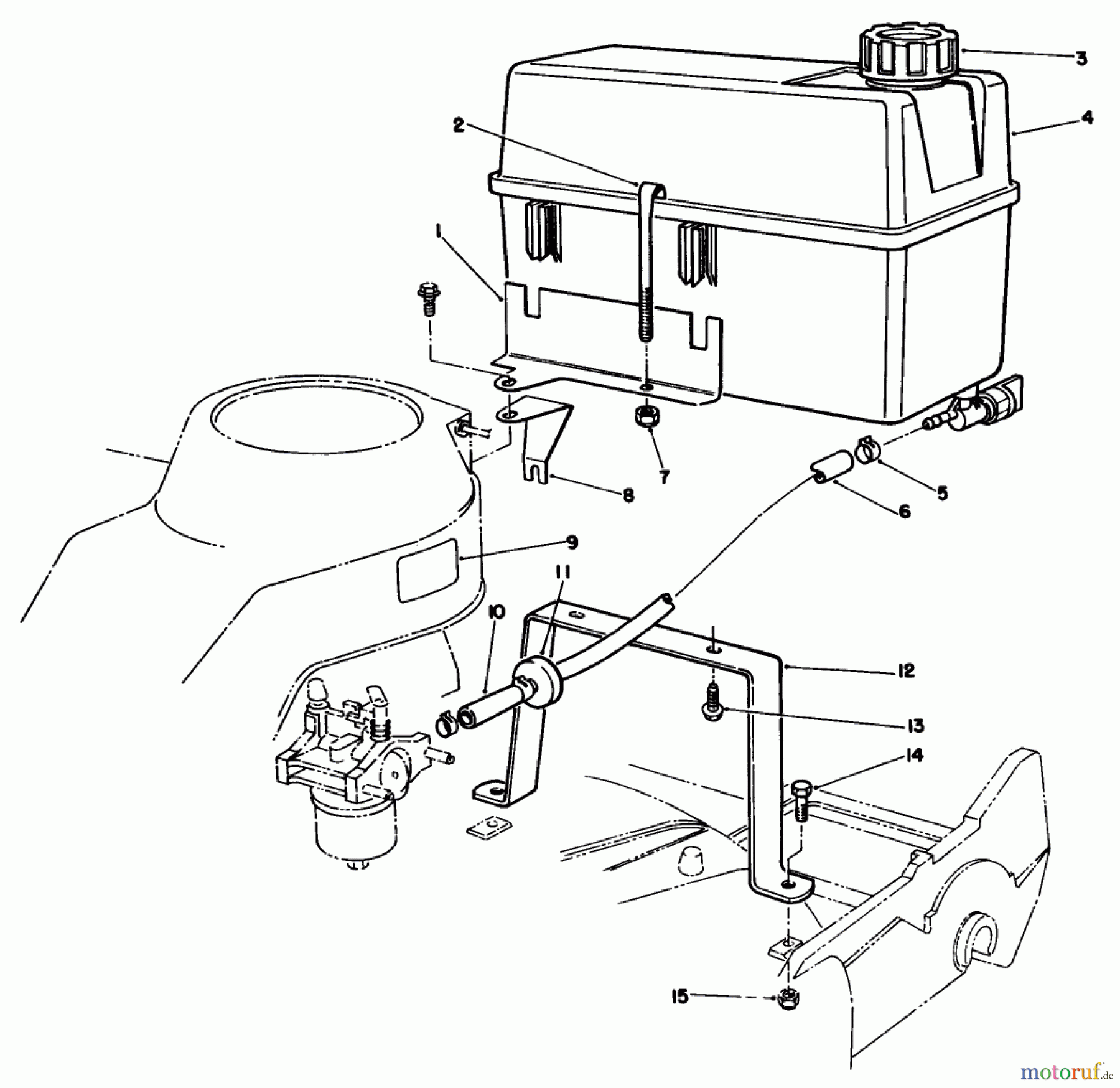 3
4
2
1
7
8
5
6
9
11
10
12
13
14
15
motoruf.de